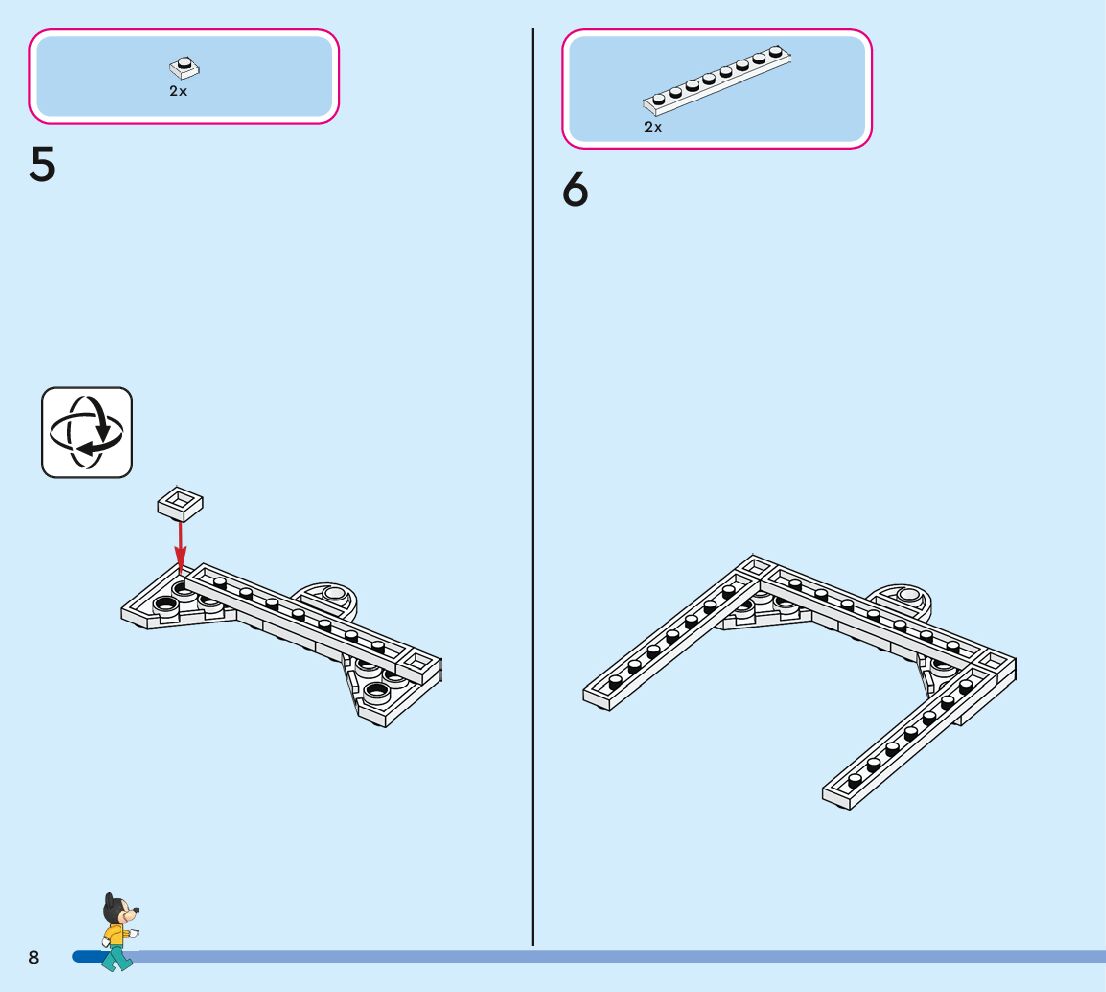 2x

5

2x

6

8