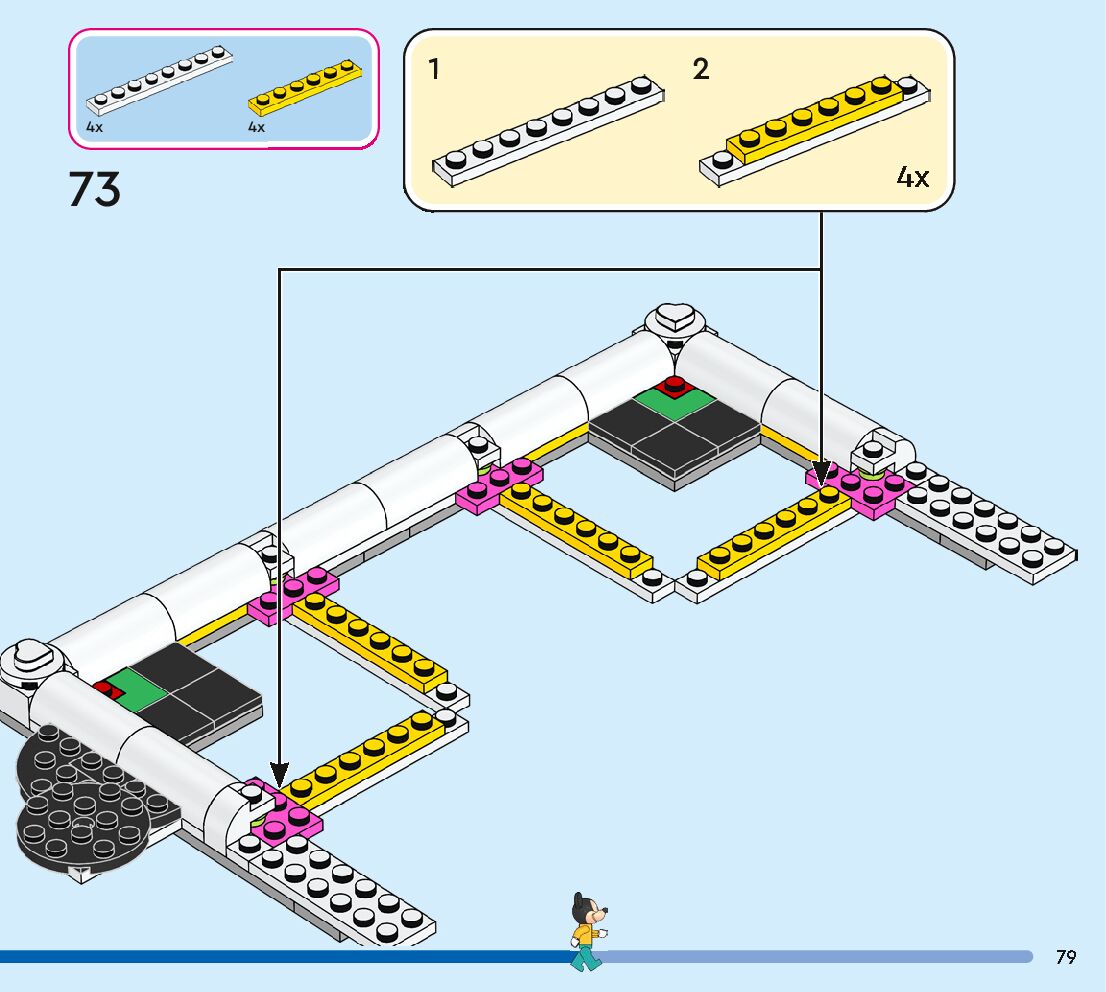 4x
4x

73

1

2

4x

79