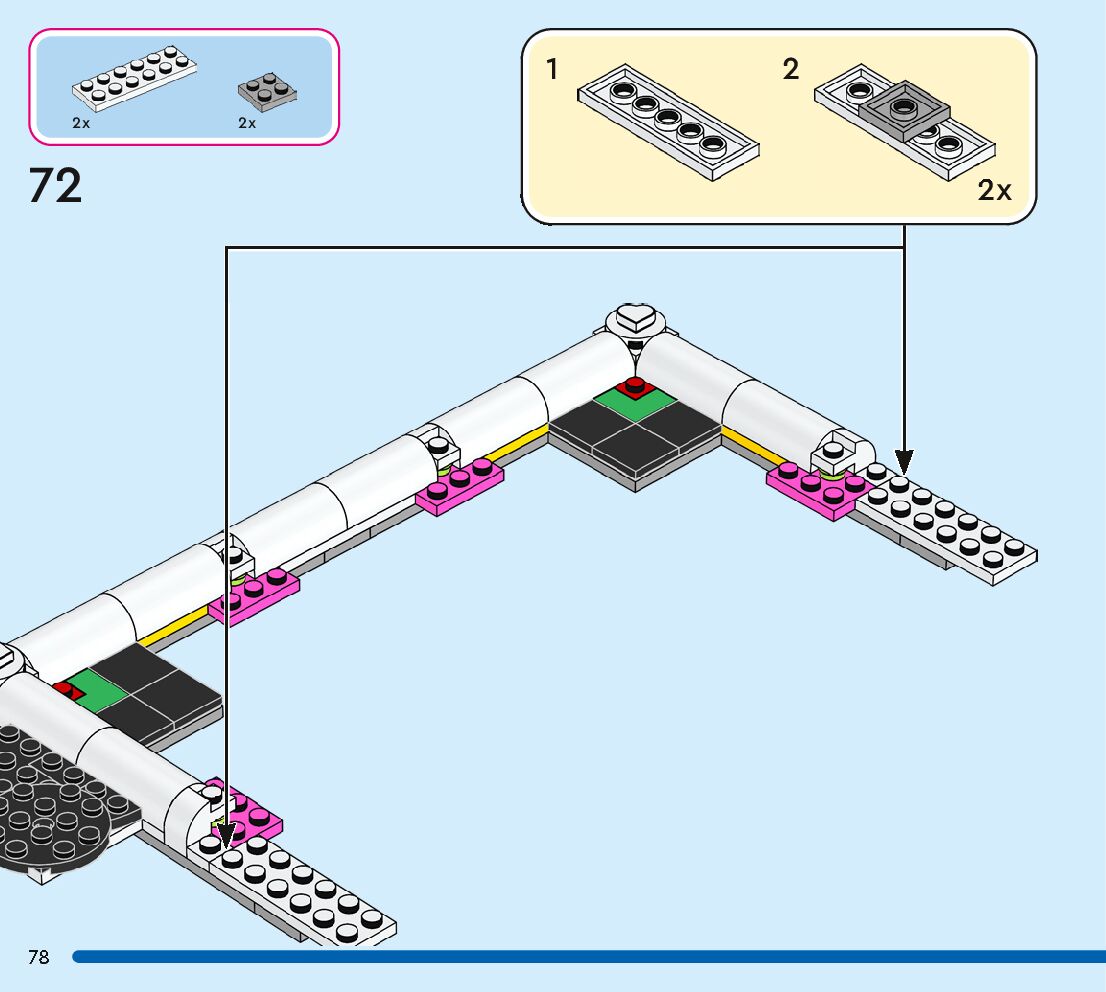 2x
2x

72

1

2

2x

78