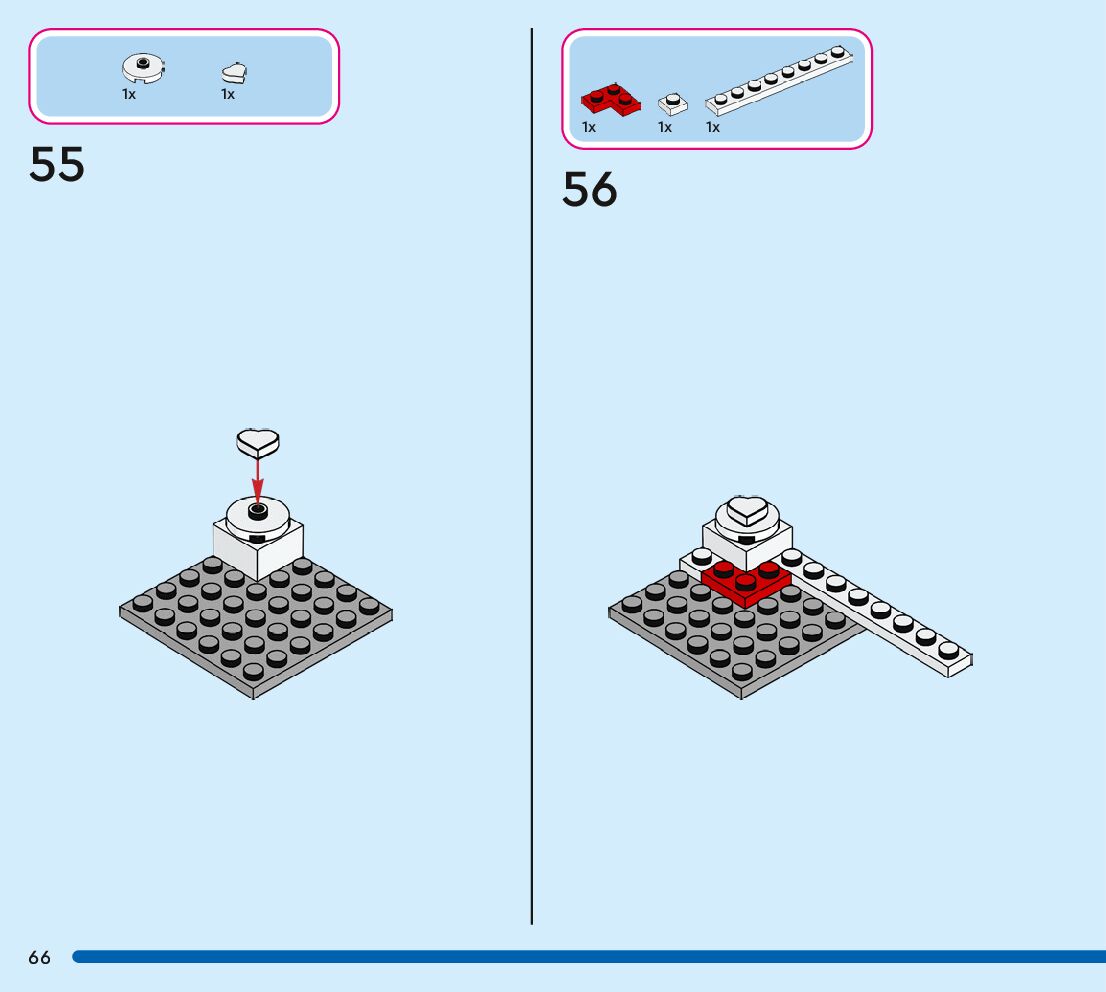 1x 1x

55

1x 1x 1x

56

66