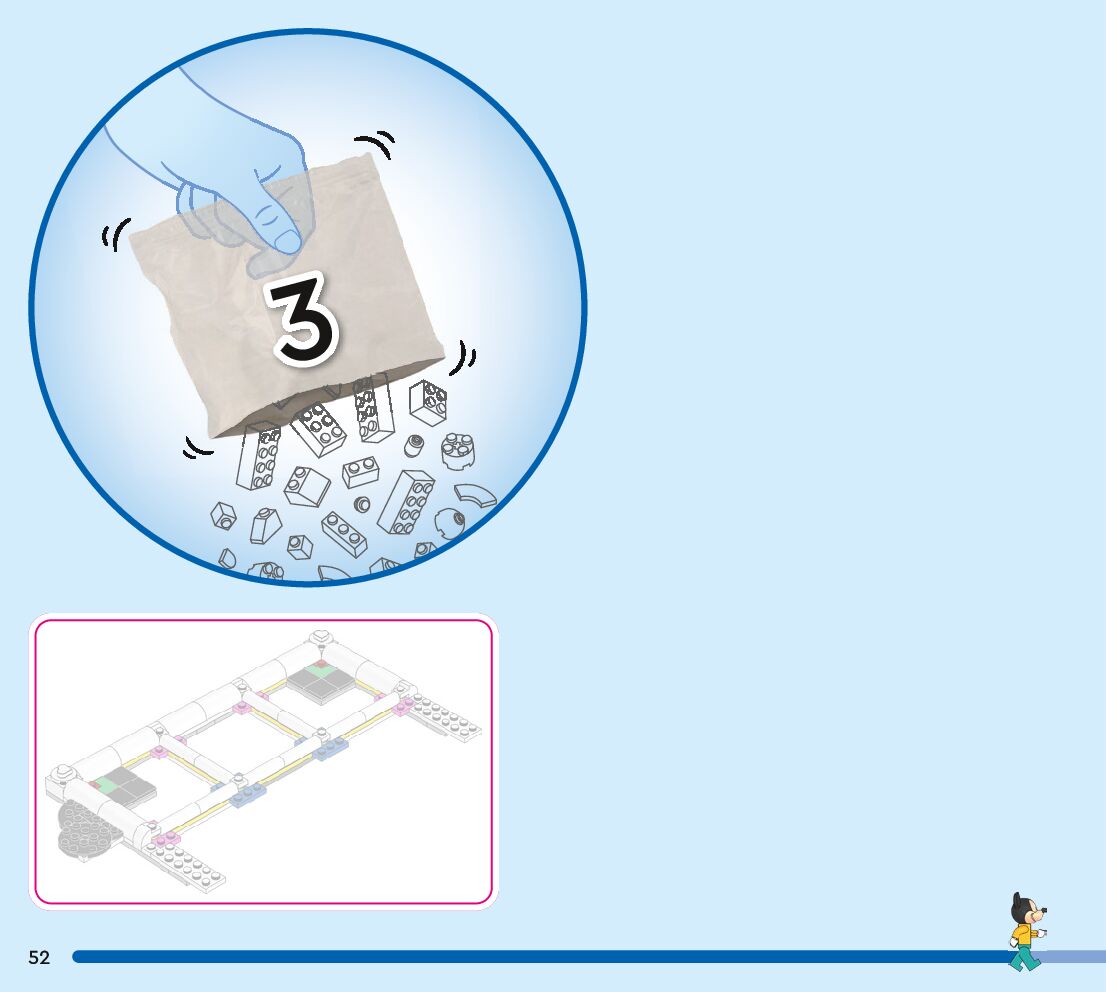 3

52