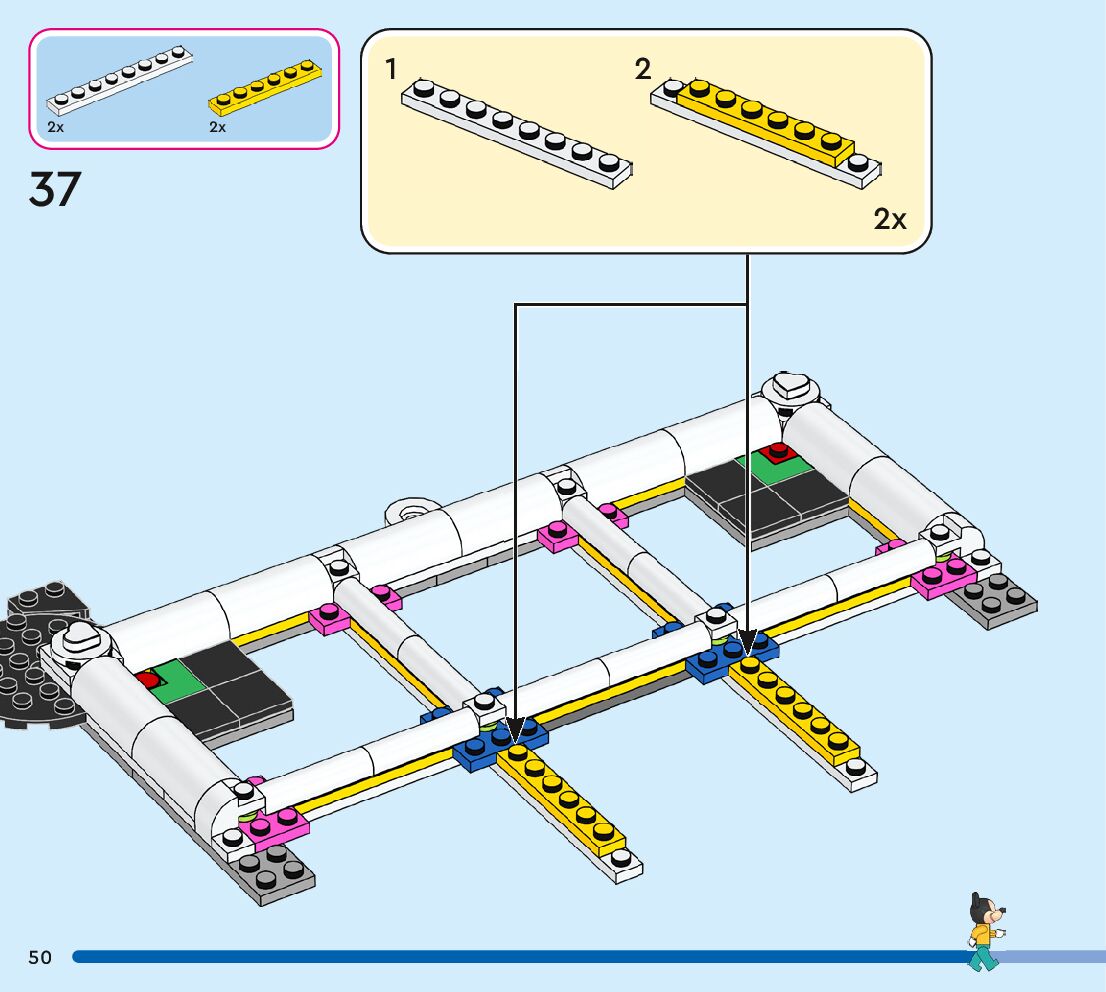 2x
2x

37

1

2

2x

50