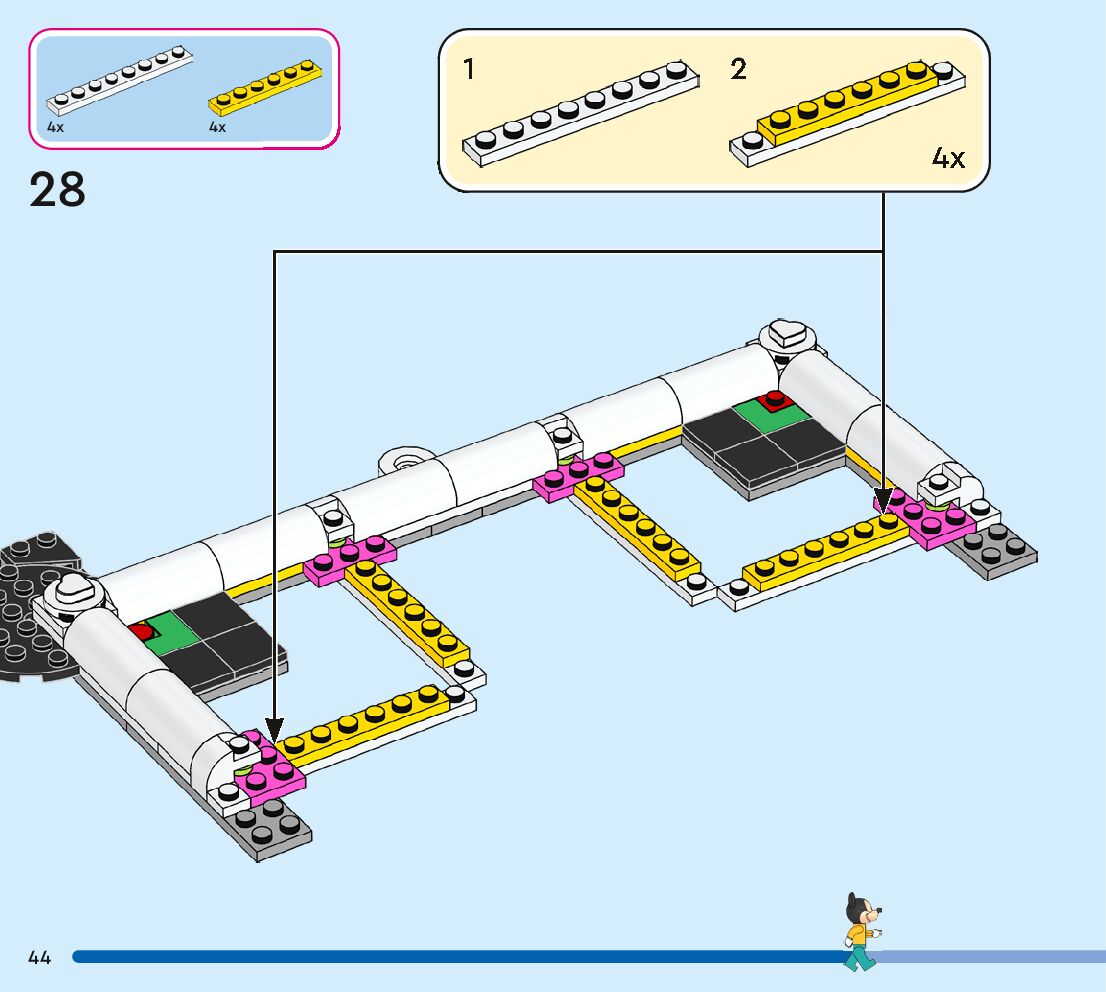 4x
4x

28

1
2
4x

44