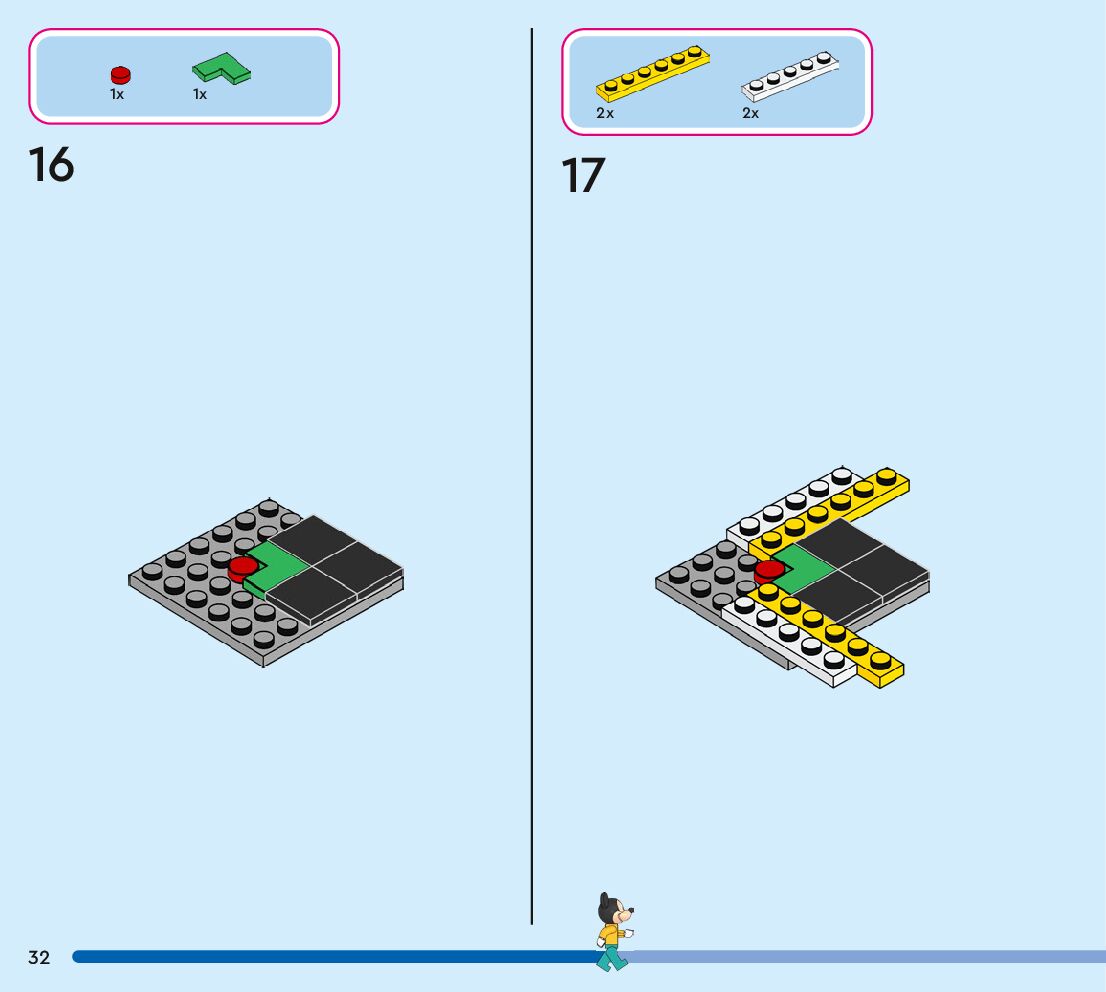 1x 1x

16

2x 2x

17

32