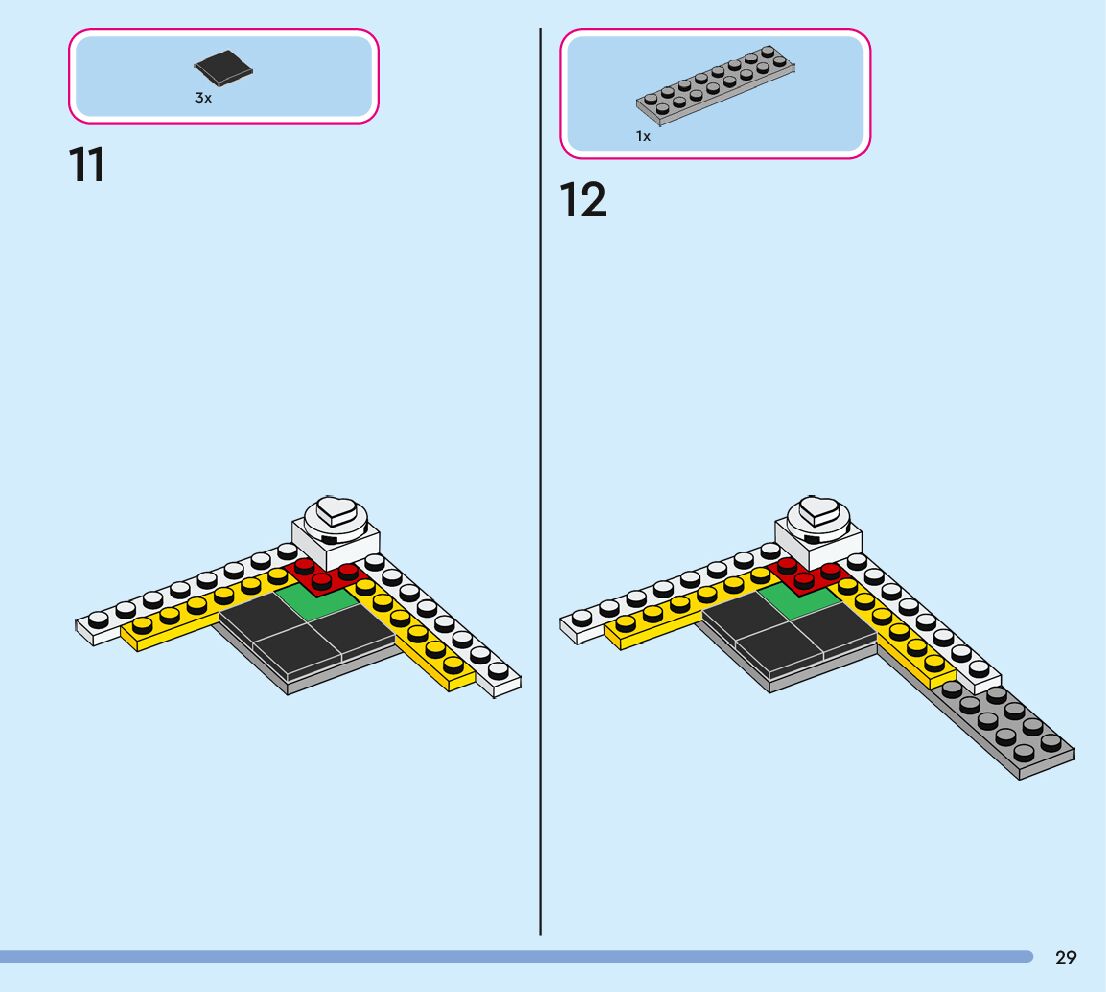 3x

11

1x

12

29