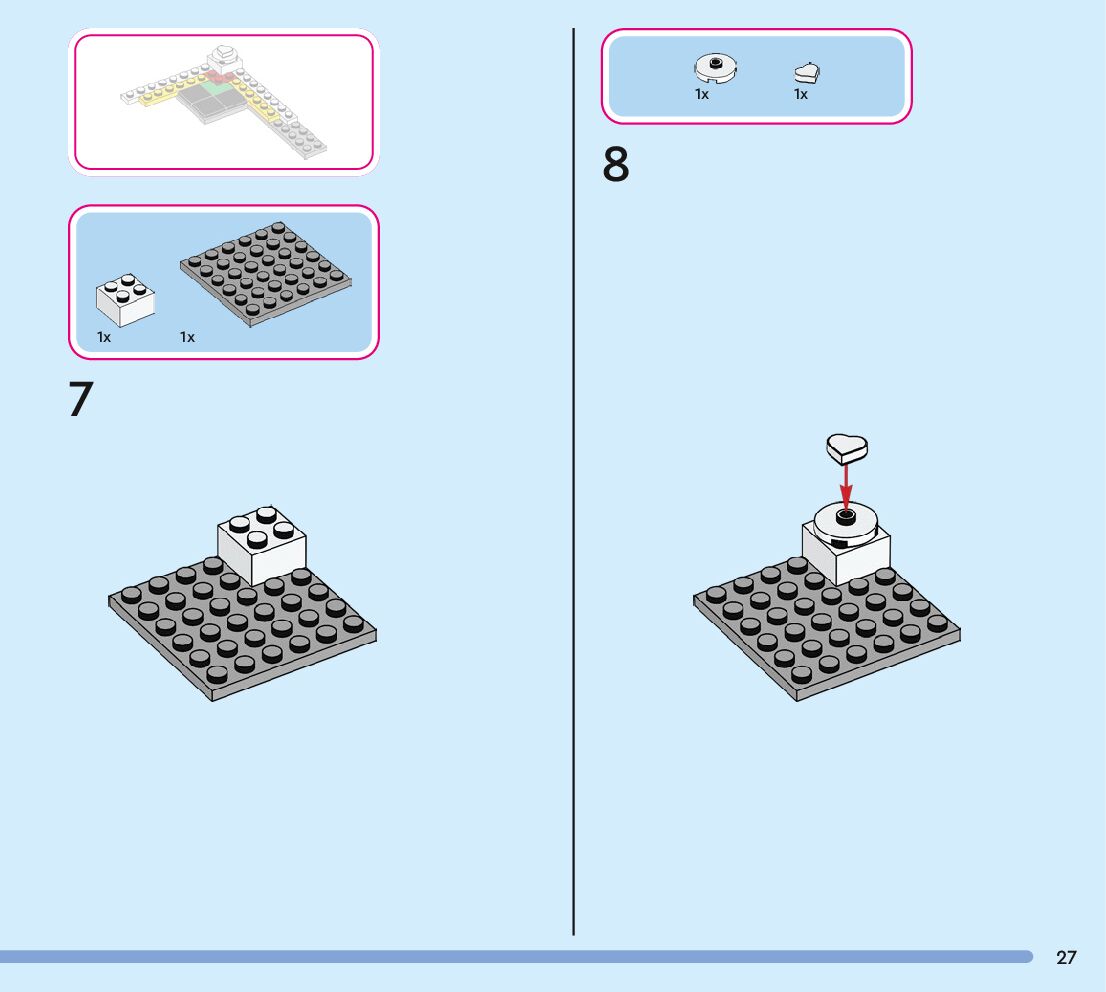 1x 1x

7

1x 1x

8

27