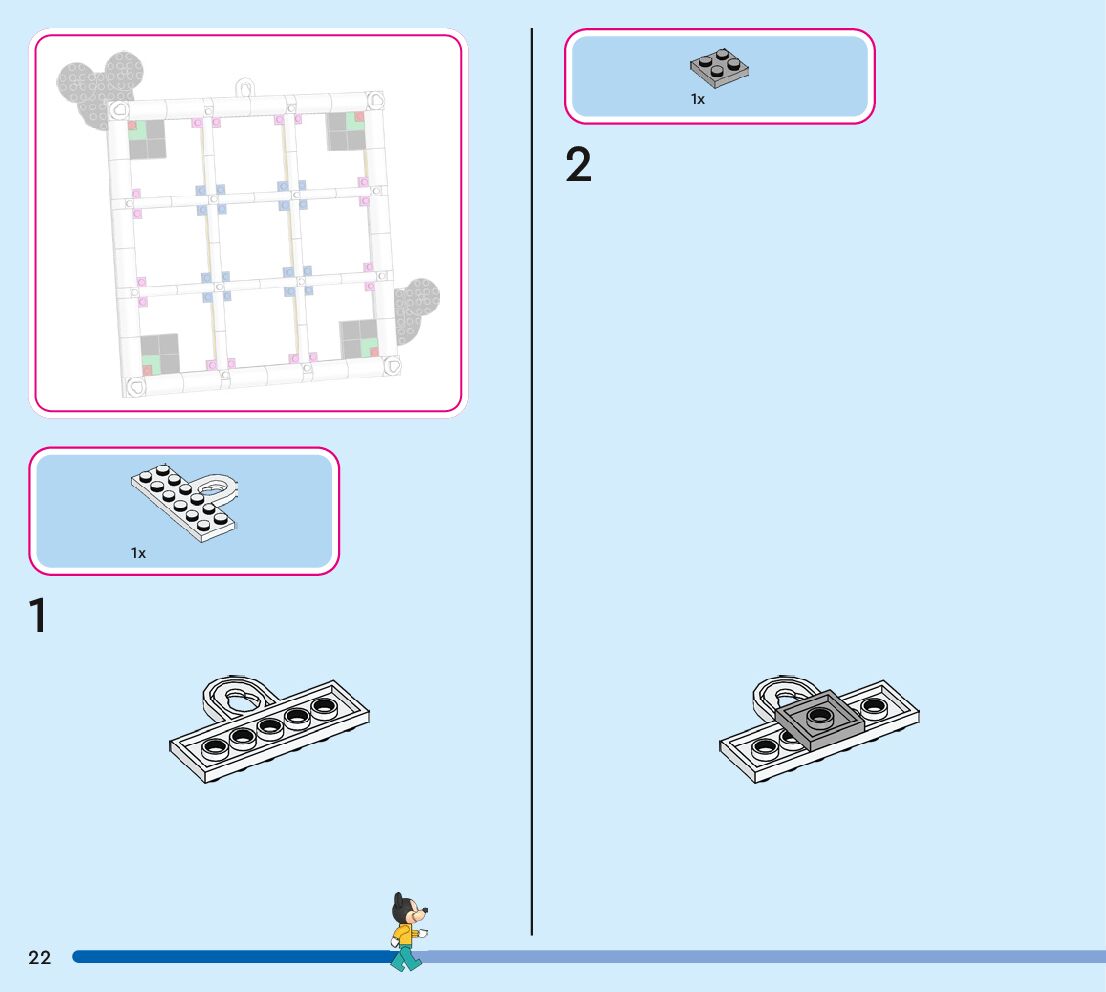 1x

1

1x

2

22