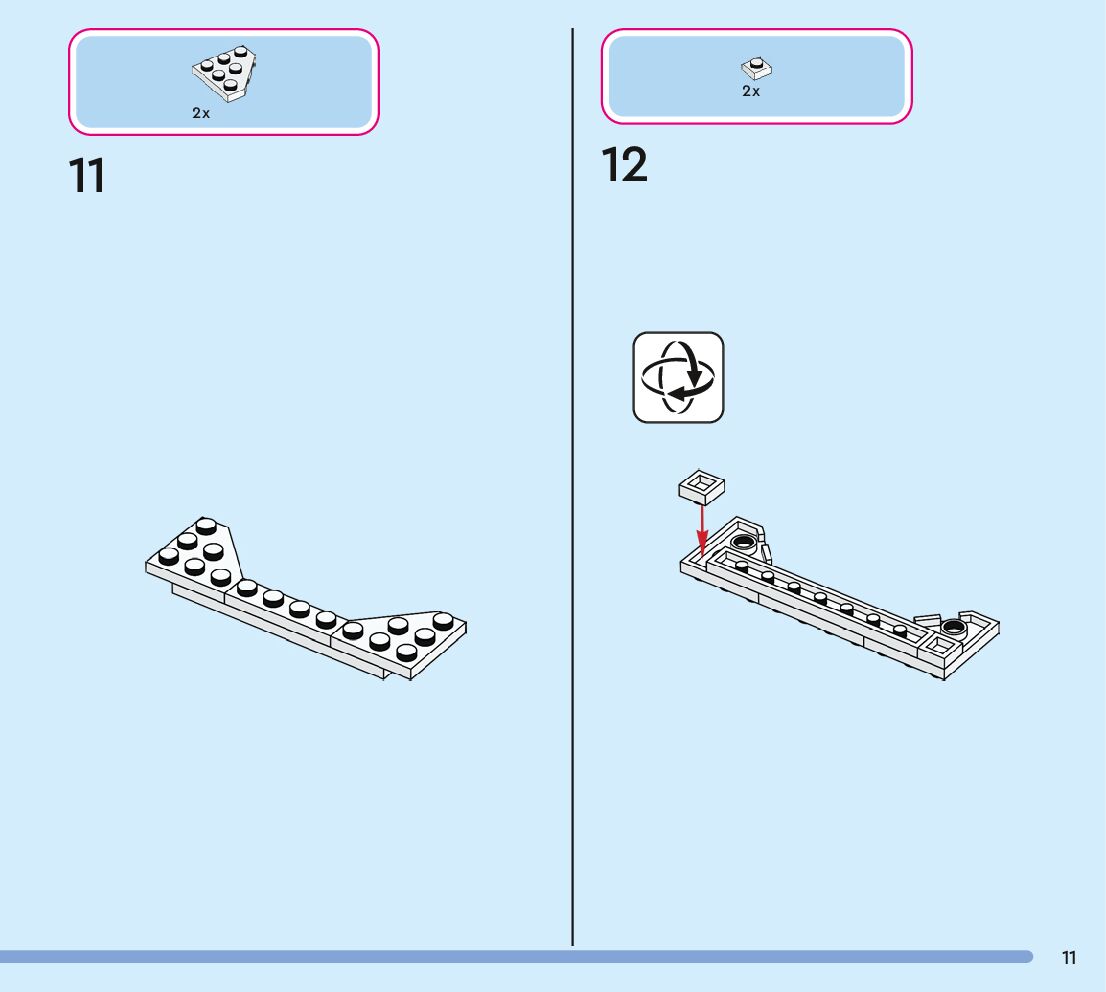 2x

11

2x

12

11