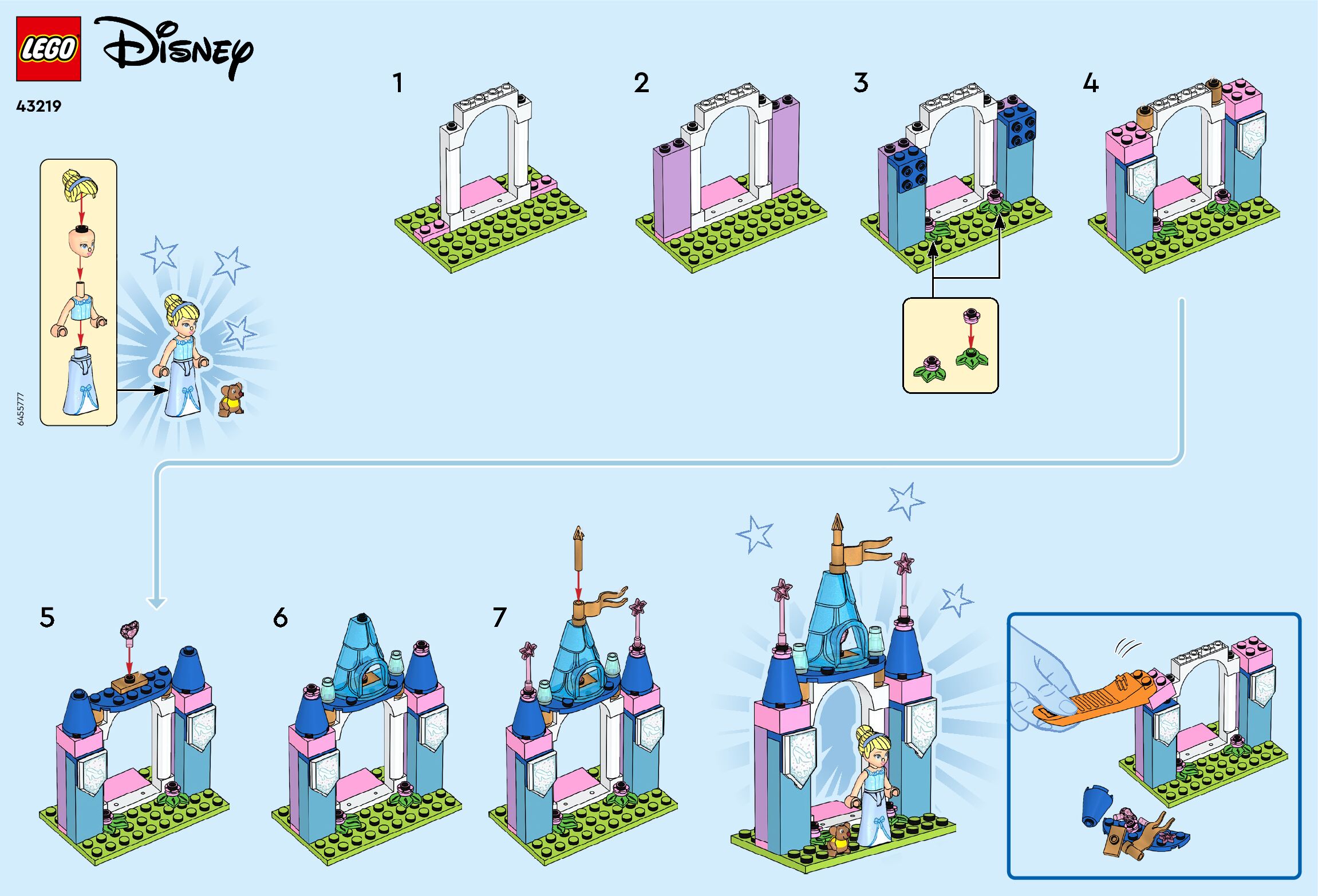 LEGO Disney

43219

6455777

1

2

3

4

5

6

7