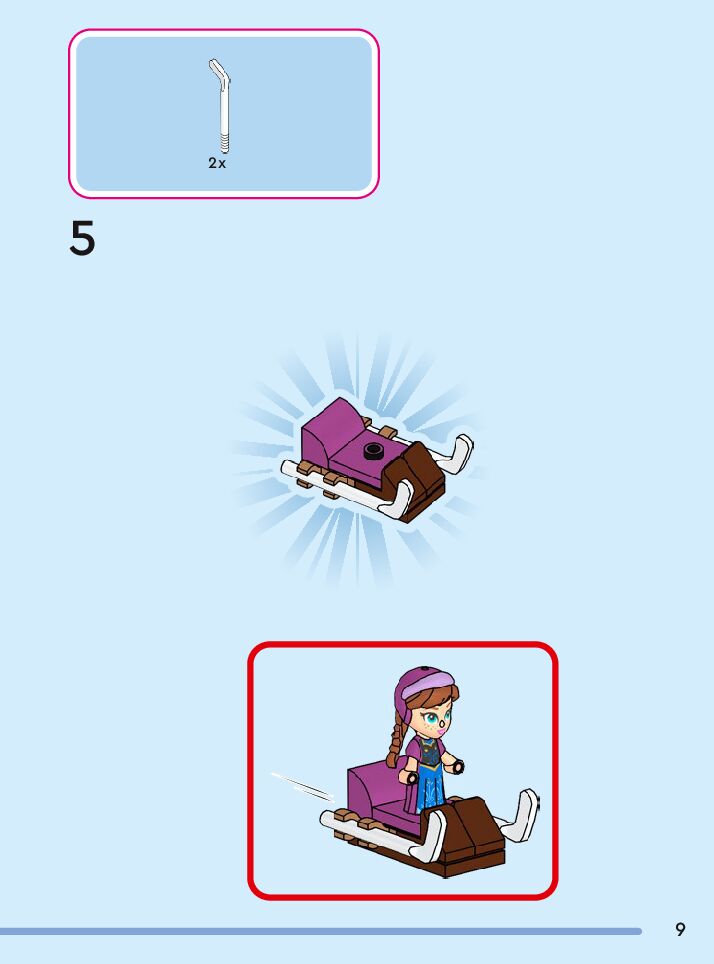 2x

5

9