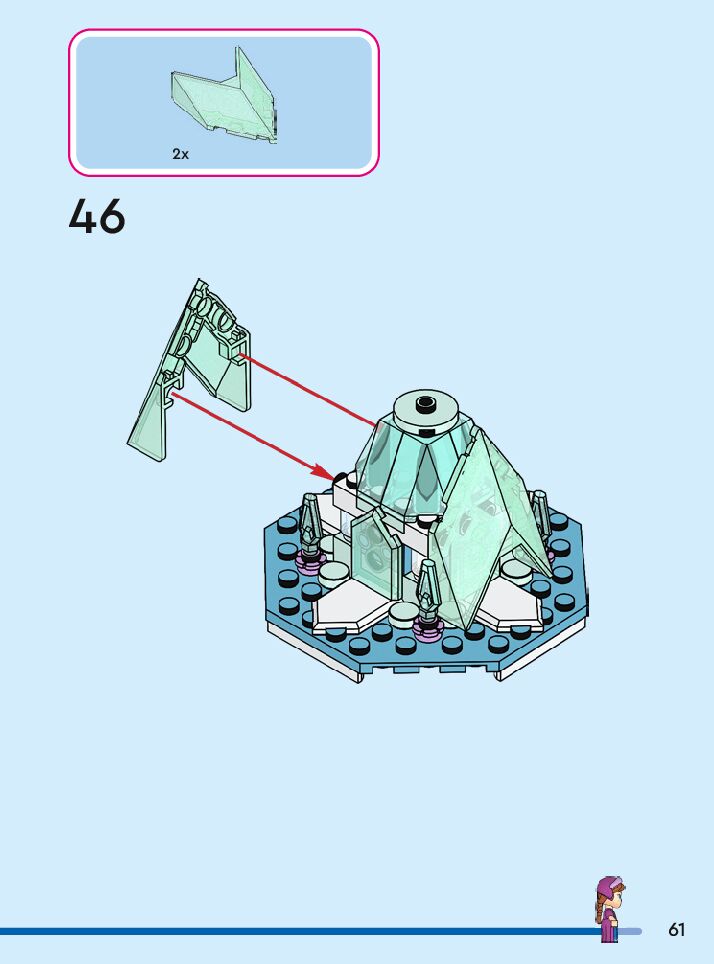 2x

46

61