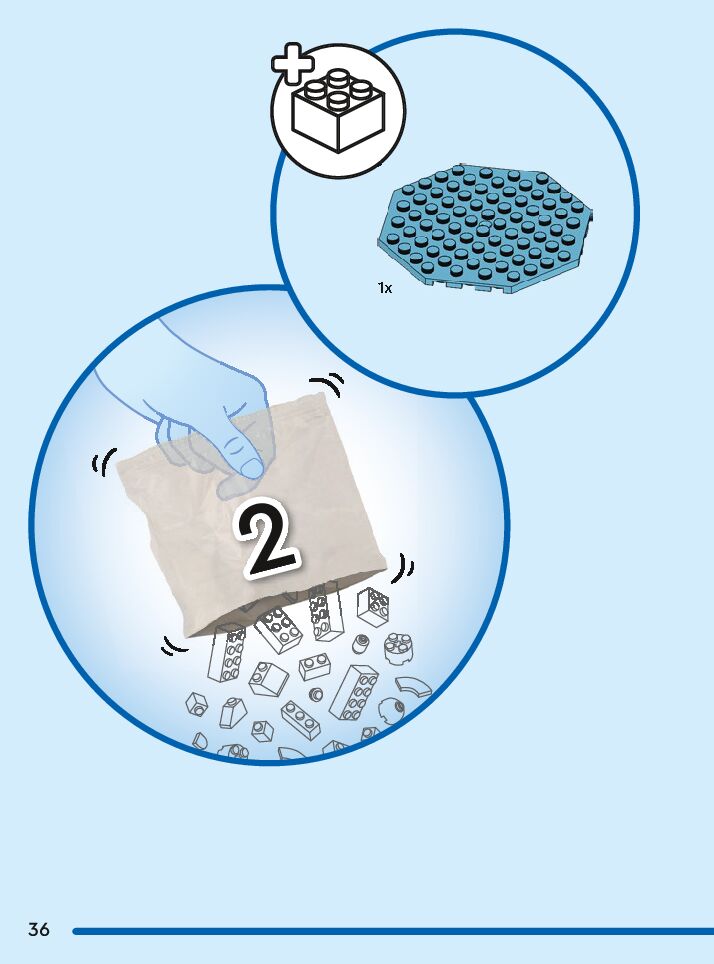 1x

2

36