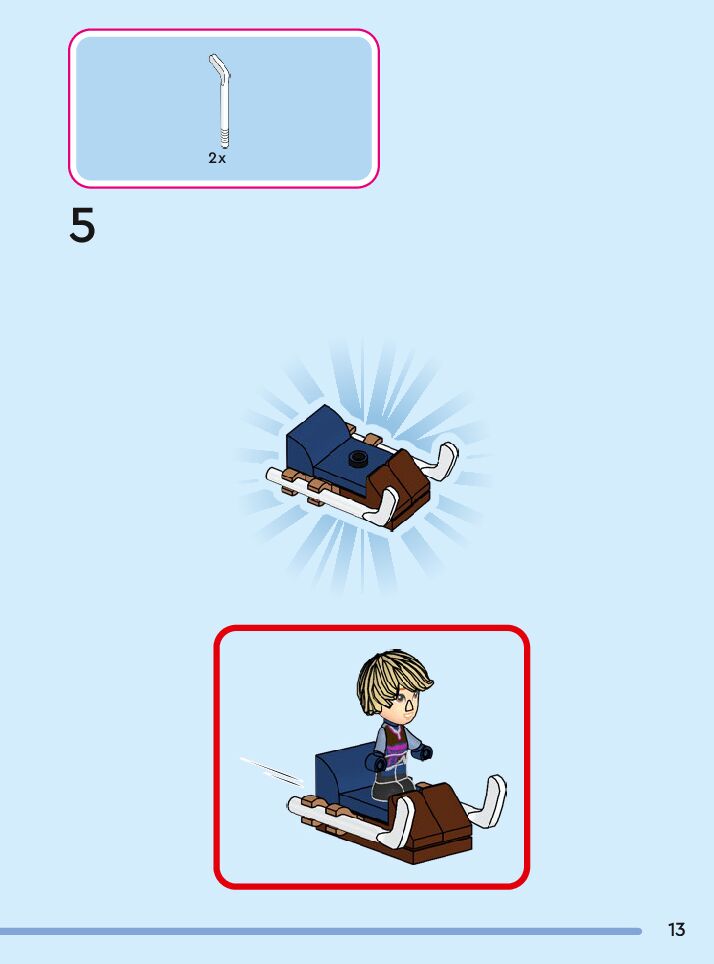 2x

5

13