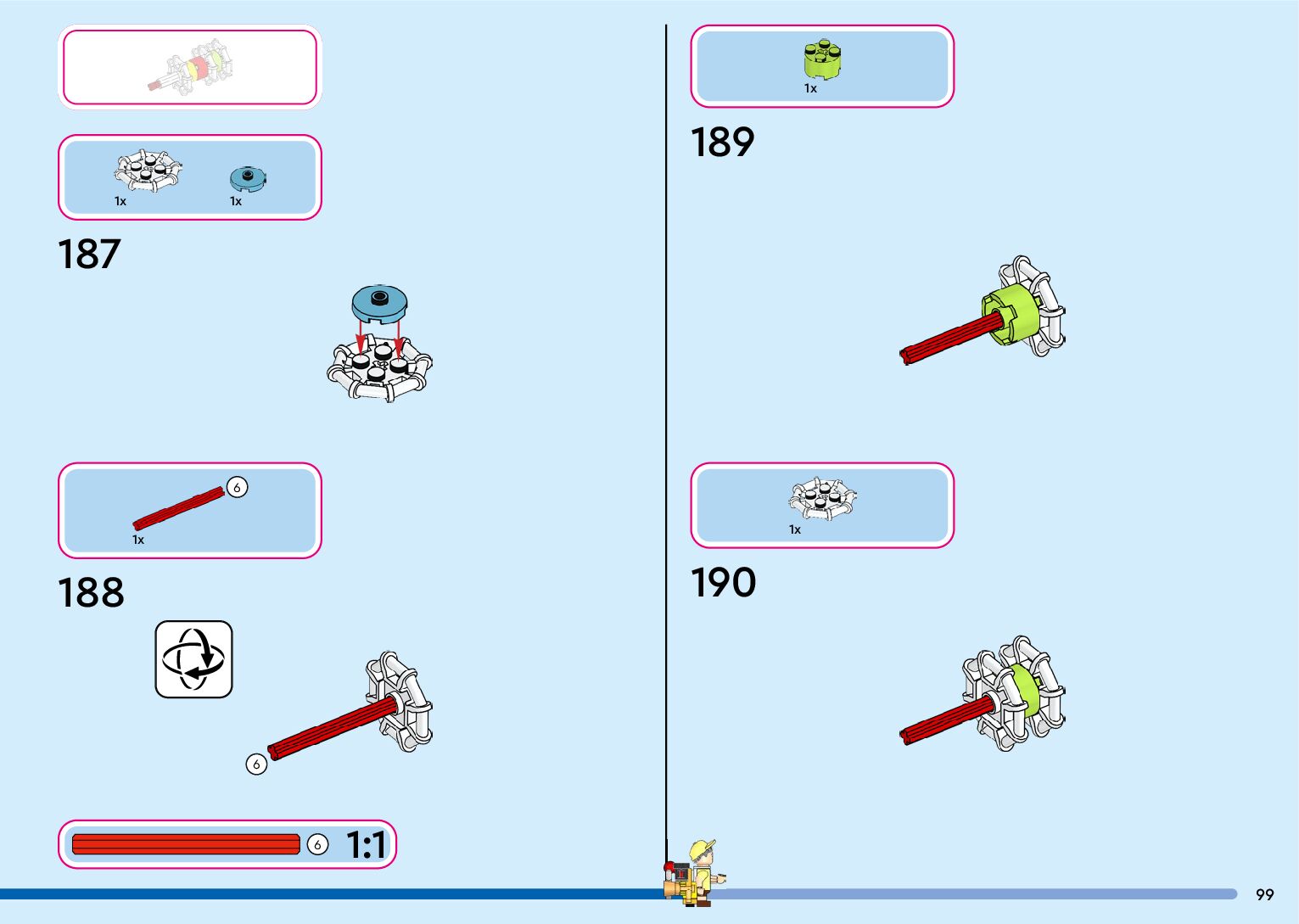 1x 1x

187

6
1x

188

6

6 1:1

1x

189

1x

190

99