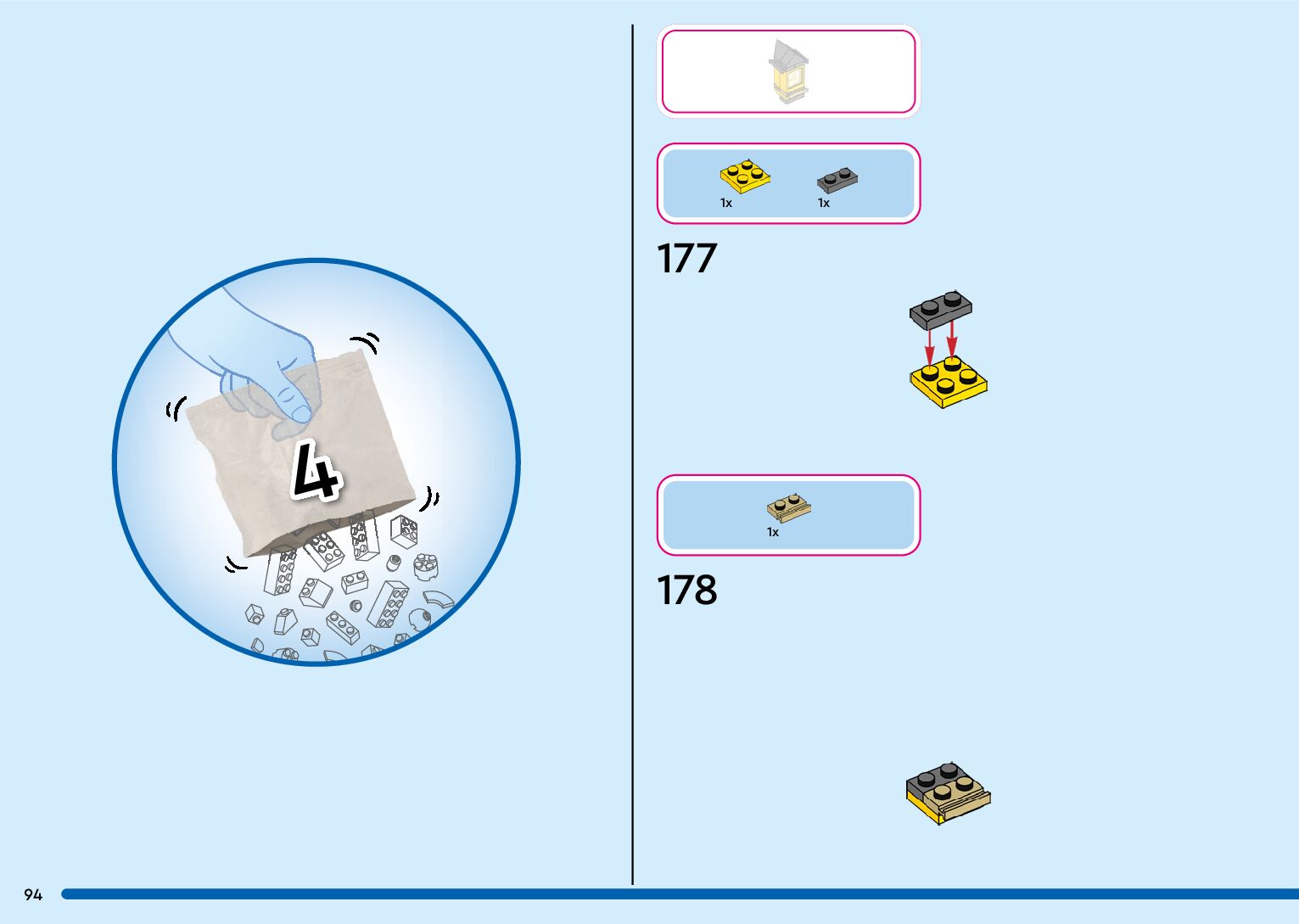 4

1x 1x

177

1x

178

94