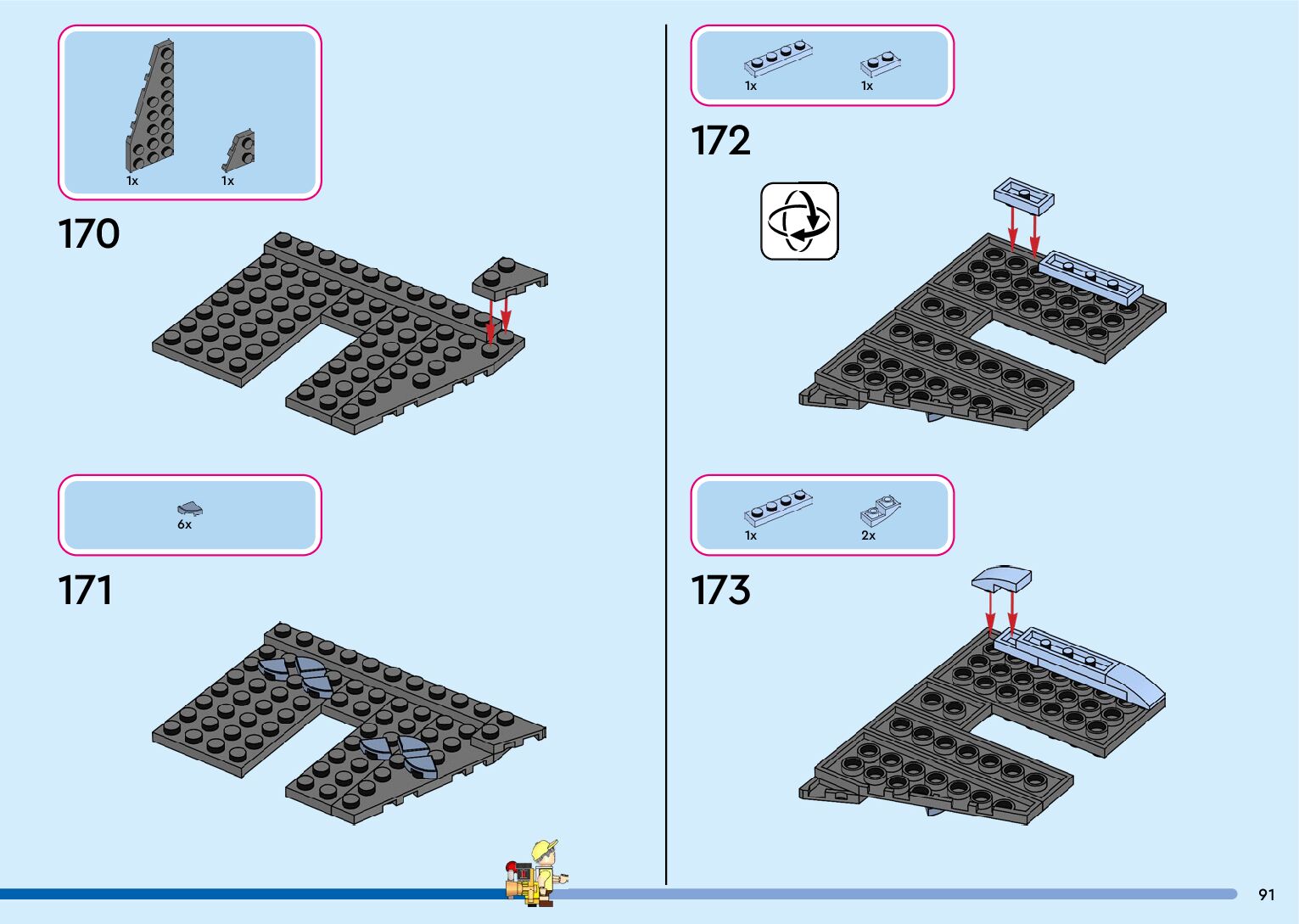 1x 1x

170

6x

171

1x 1x

172

1x 2x

173

91