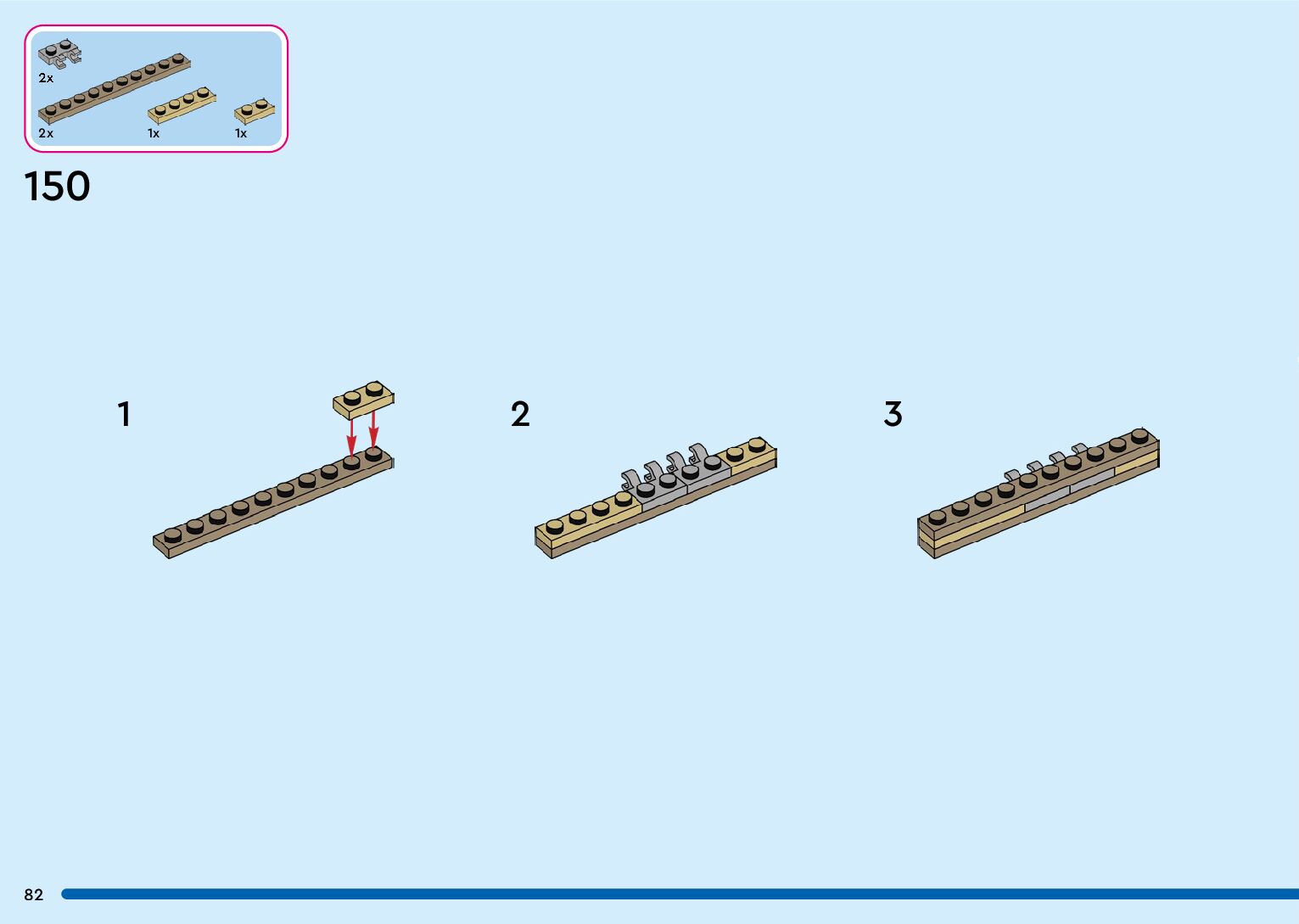 2x

2x

1x

1x

150

1

2

3

82