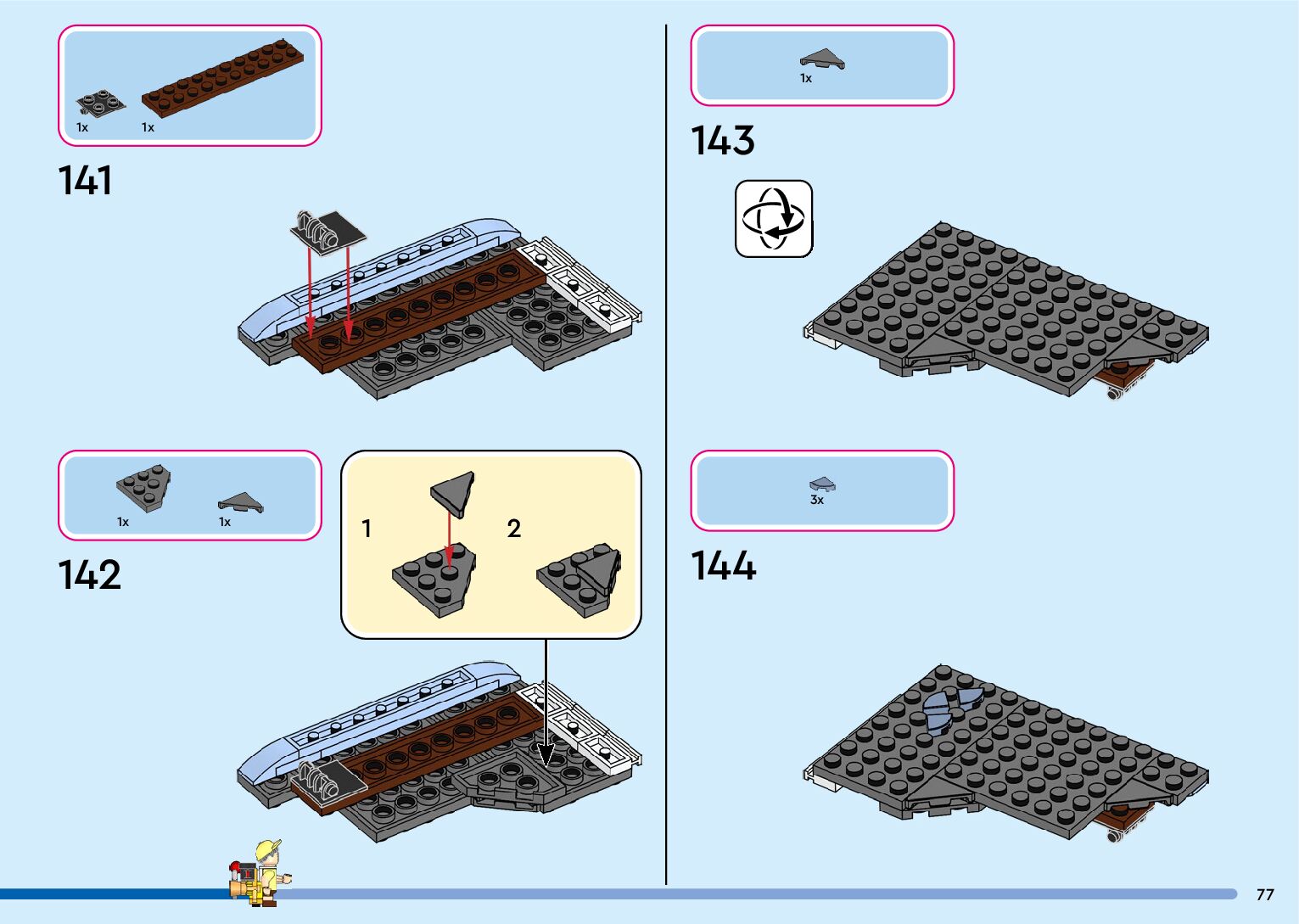 1x 1x

141

1x 1x

142

1

2

1x

143

3x

144

77