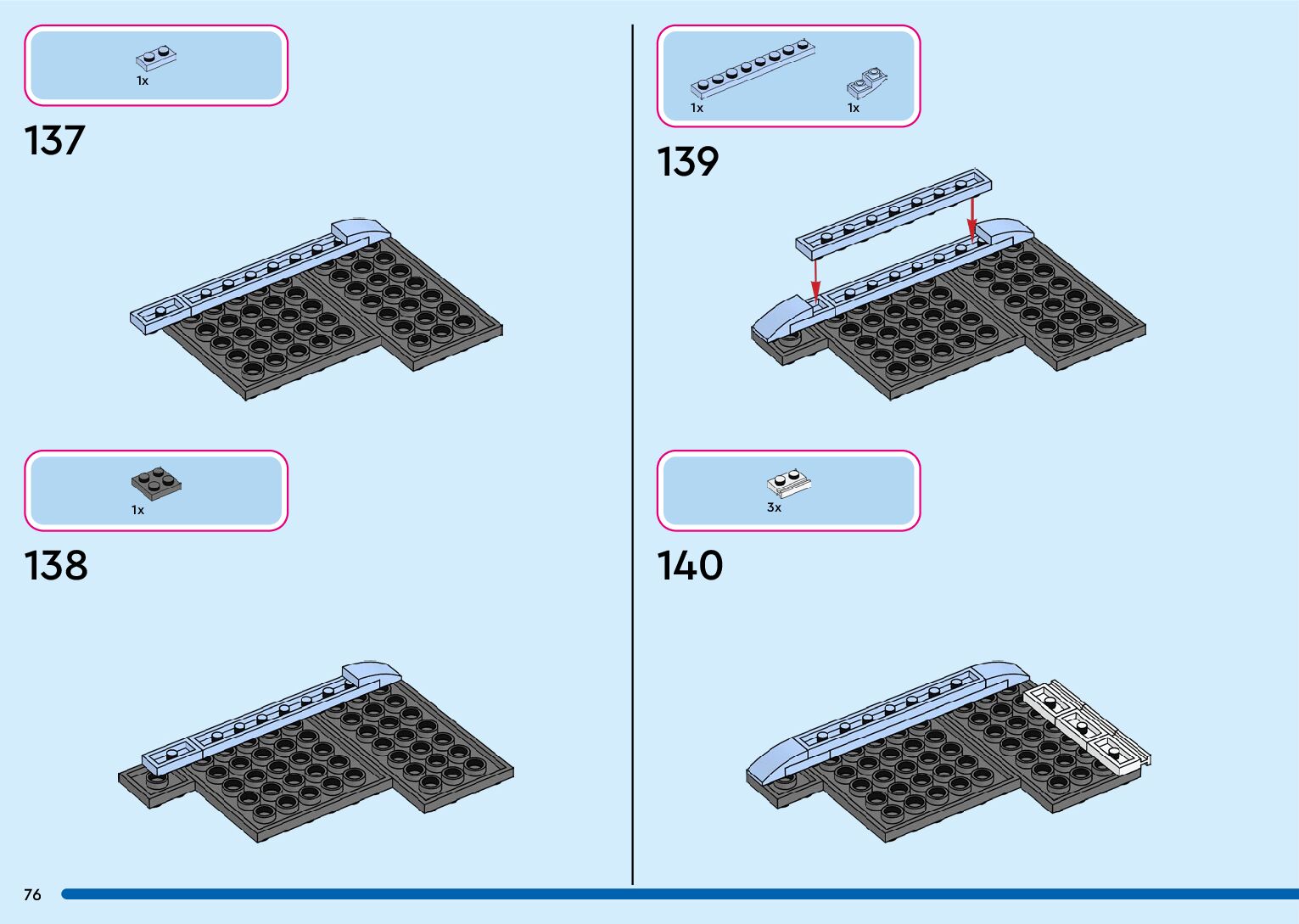 1x

137

1x

138

1x

1x

139

3x

140

76