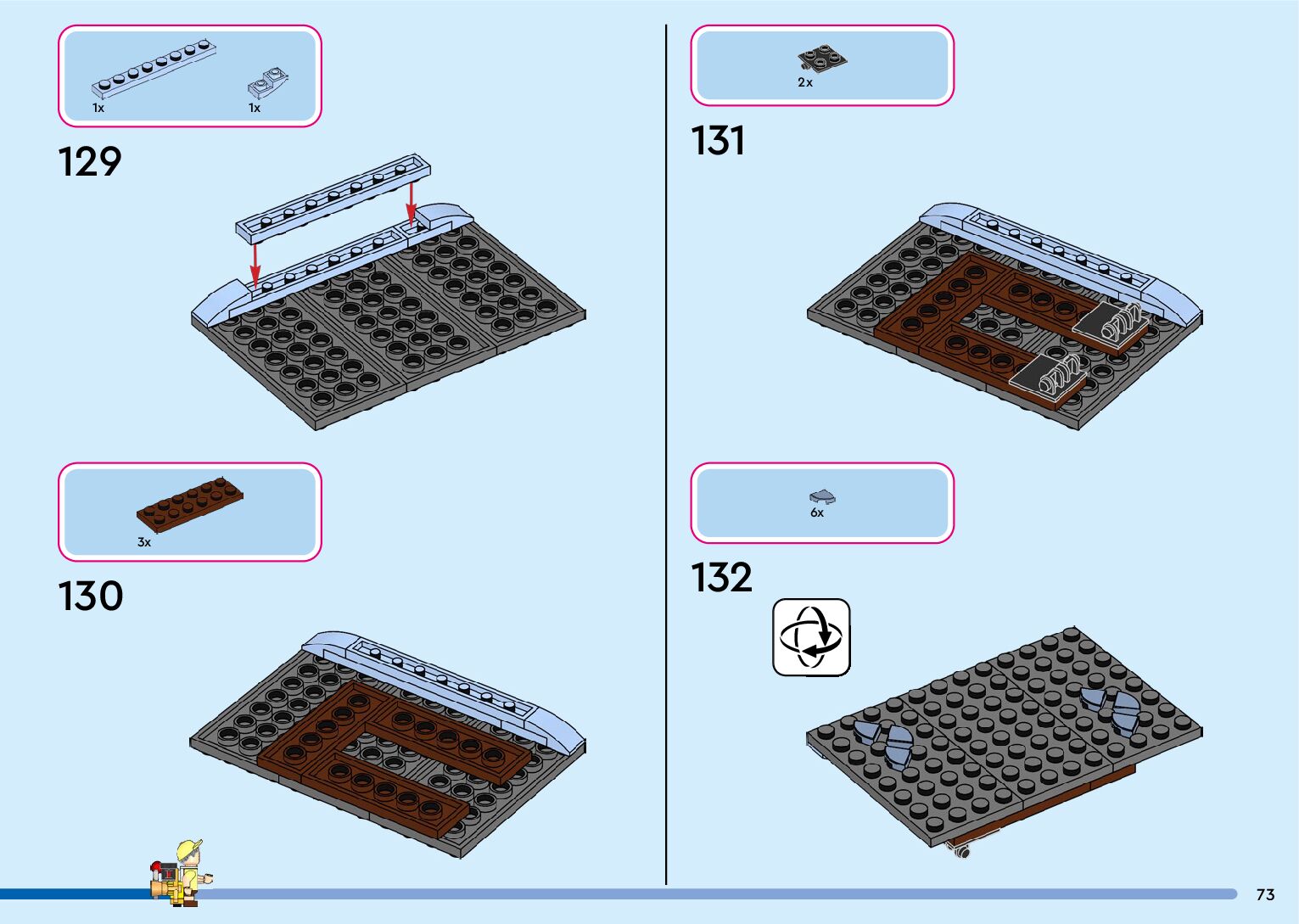 1x
1x

129

3x

130

2x

131

6x

132

73