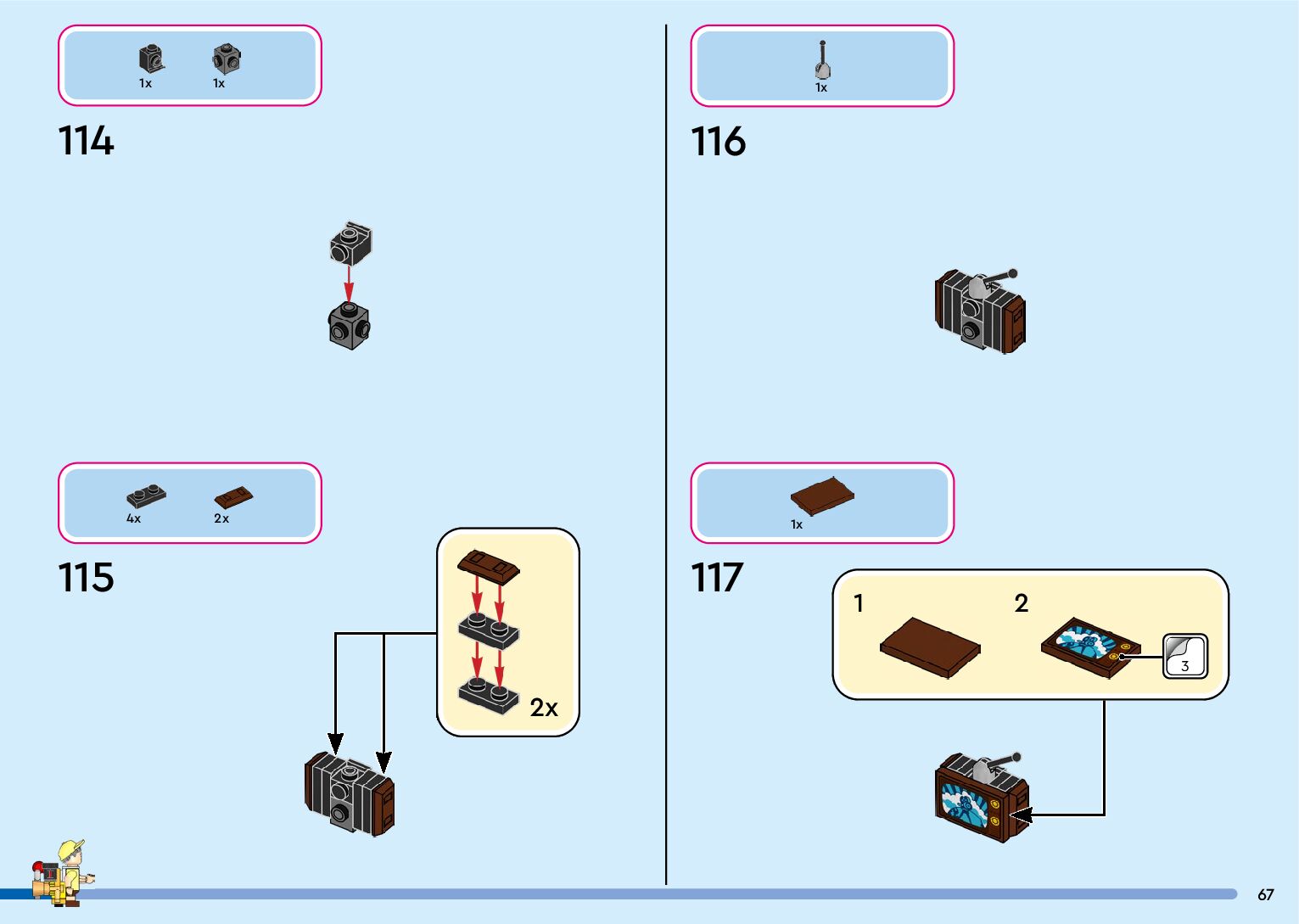 1x 1x

114

4x 2x

115

2x

1x

116

1x

117

1

2

3

67