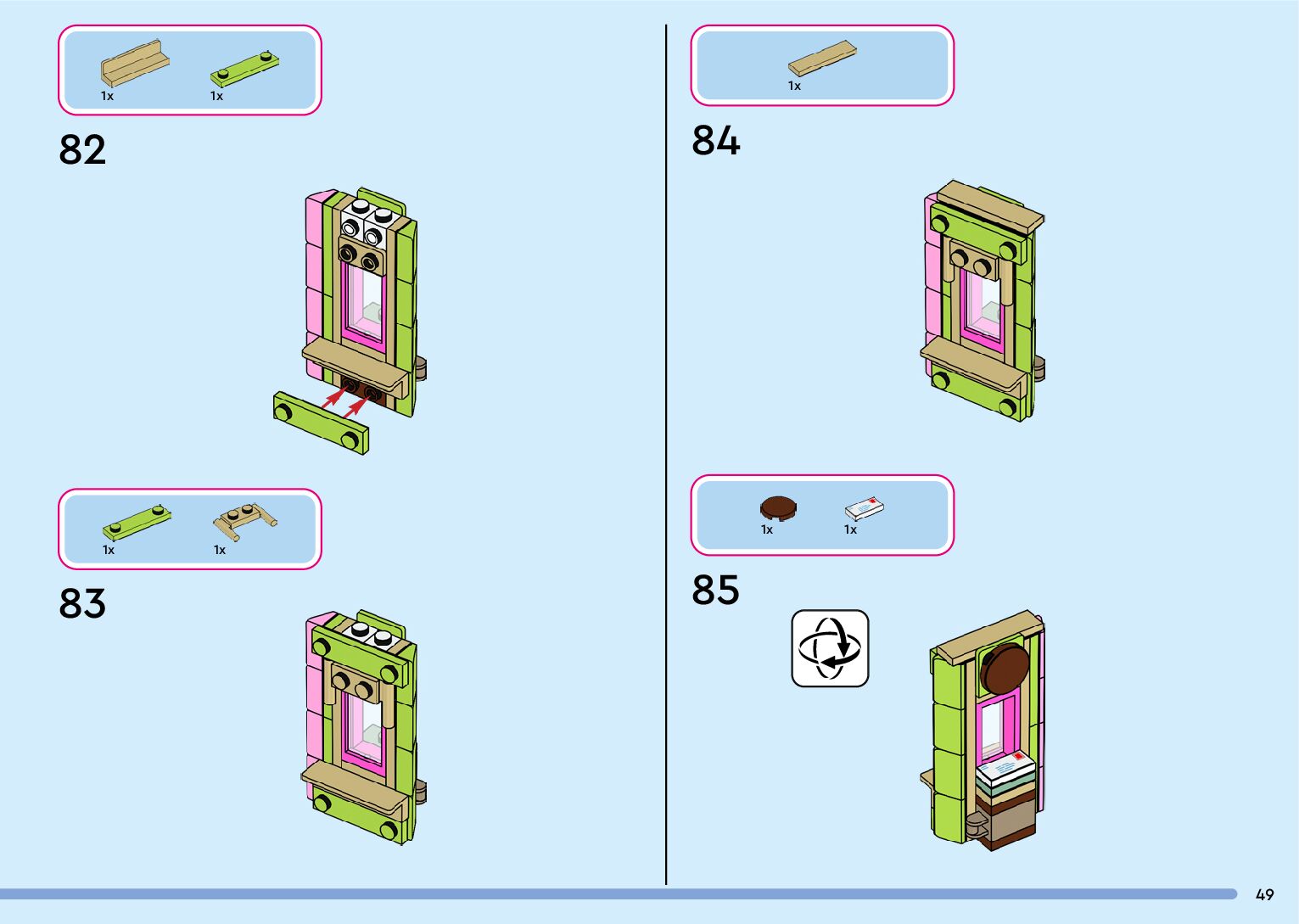 1x 1x

82

1x 1x

83

1x

84

1x 1x

85

49