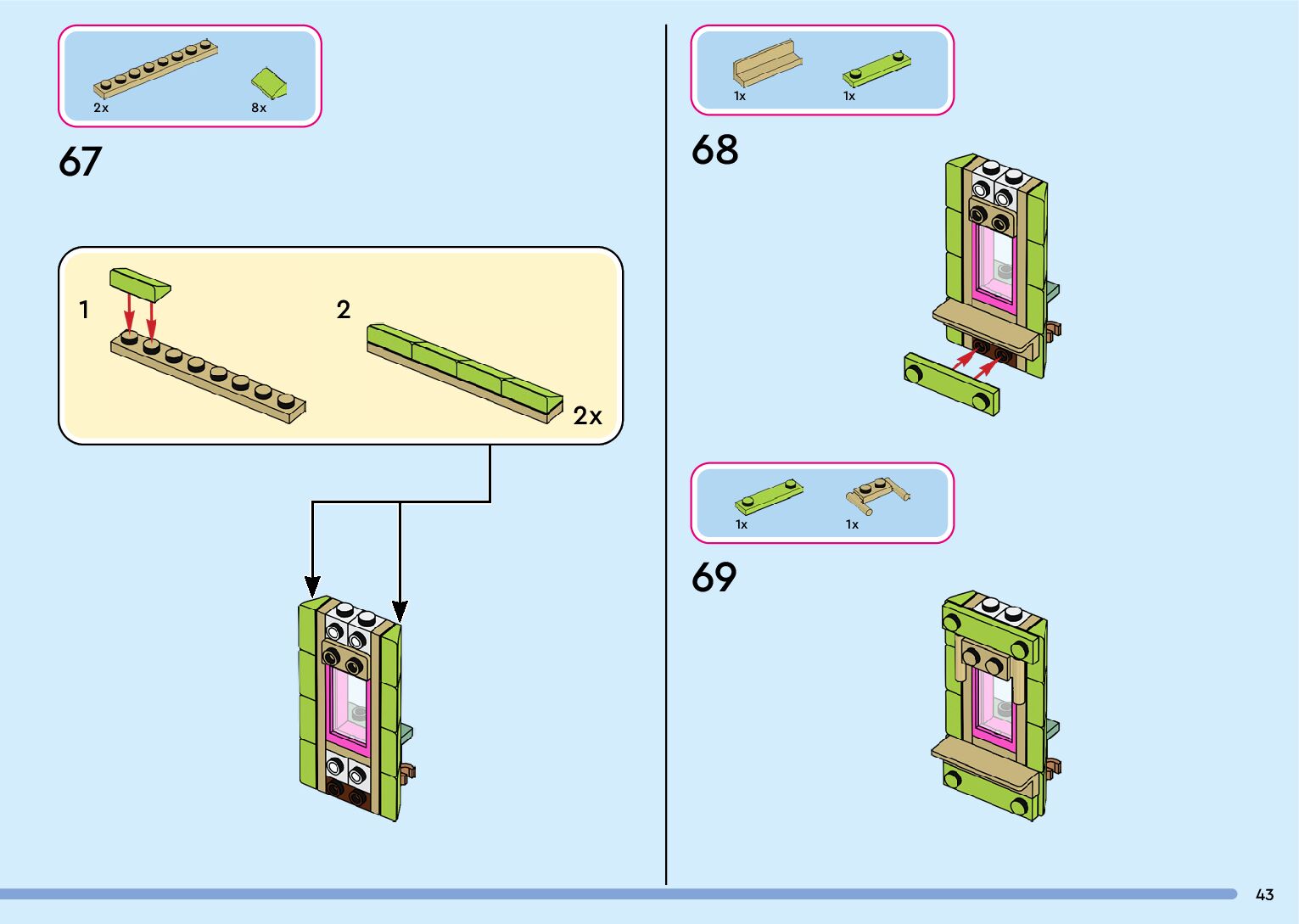 2x

8x

67

1

2

2x

1x

1x

68

1x

1x

69

43