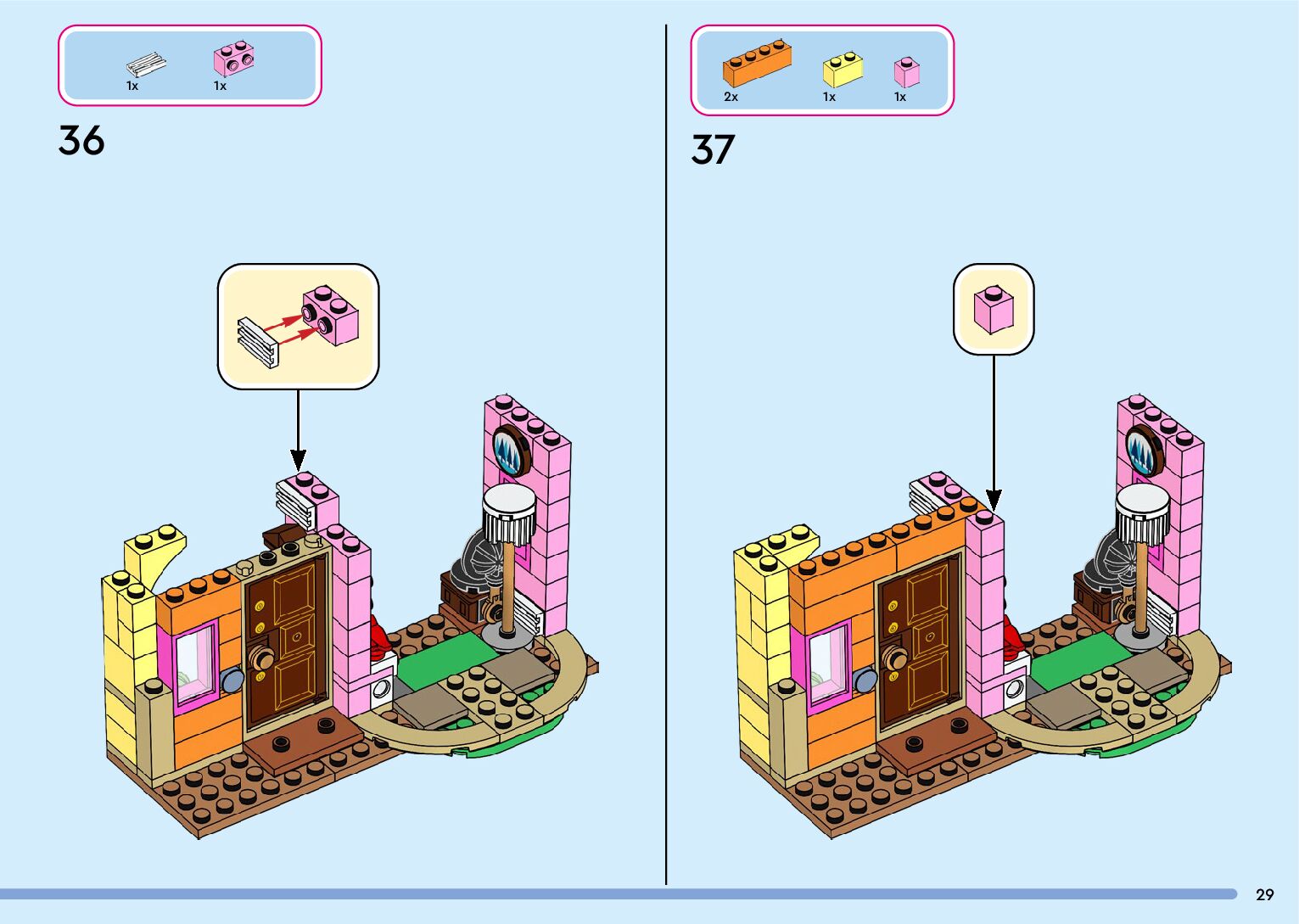 1x 1x

36

2x 1x 1x

37

29