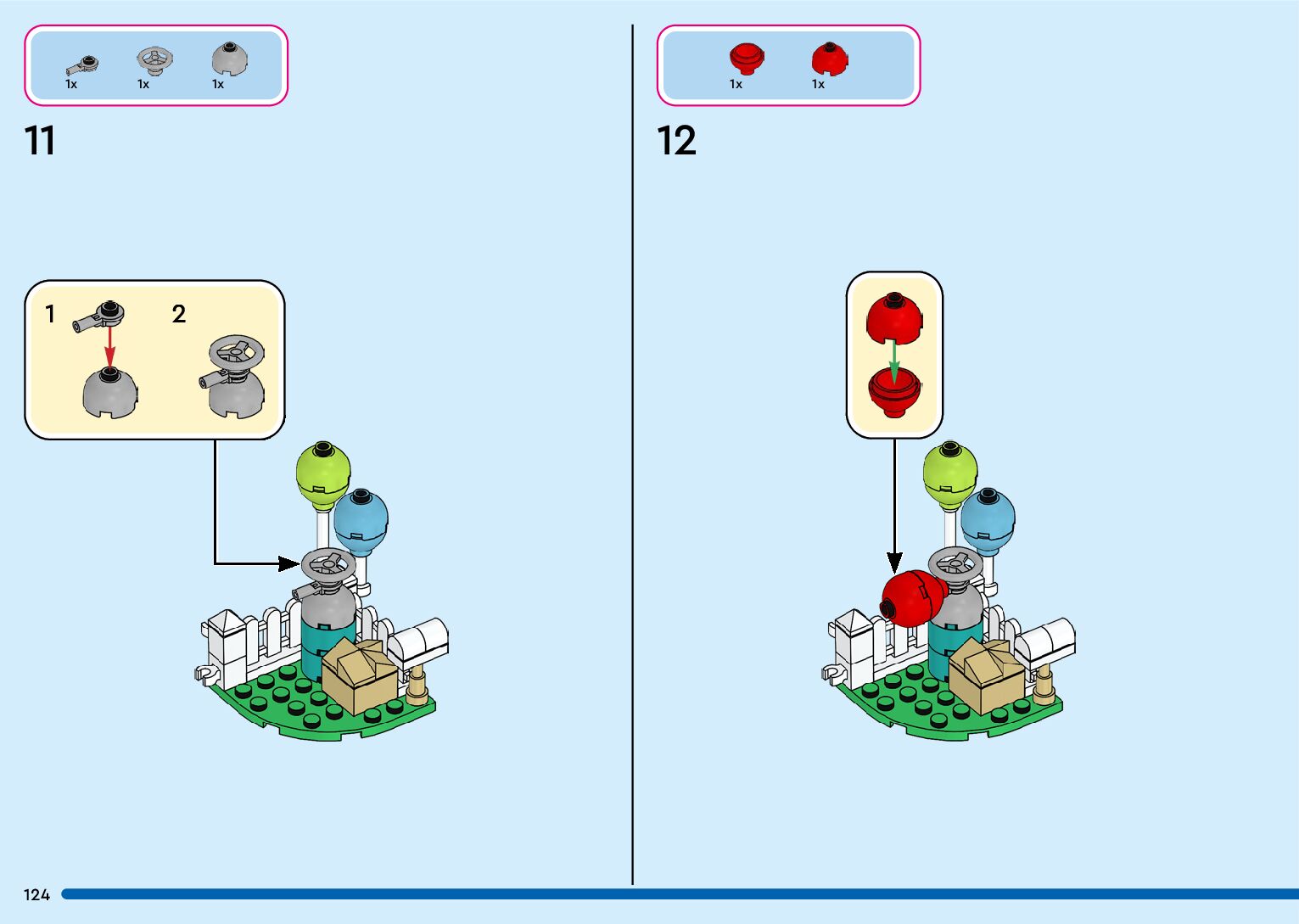 1x 1x 1x

11

1

2

1x 1x

12

124