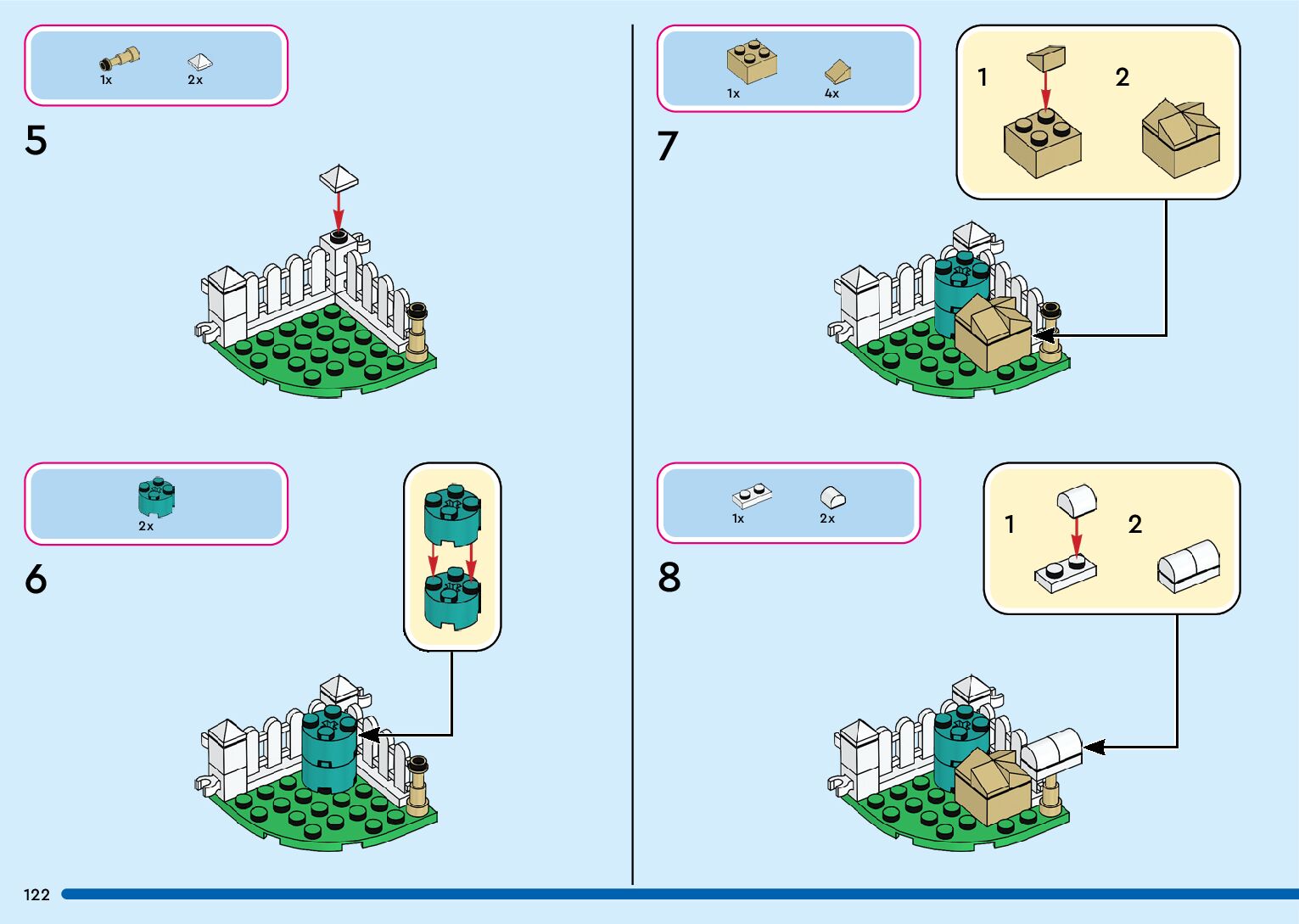 1x 2x

5

2x

6

1x 4x

7

1 2

1x 2x

8

1 2

122