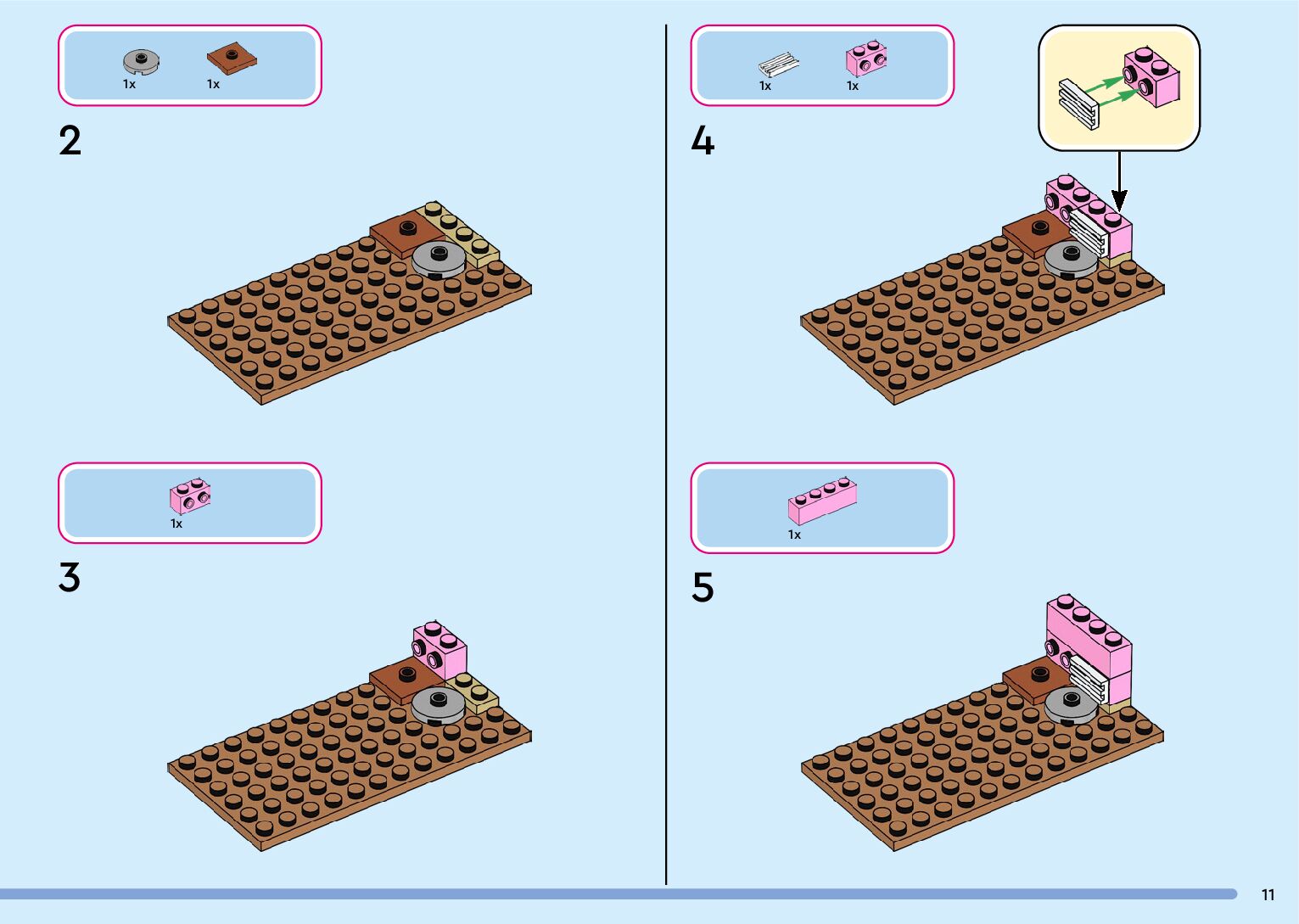 1x 1x

2

1x

3

1x 1x

4

1x

5

11