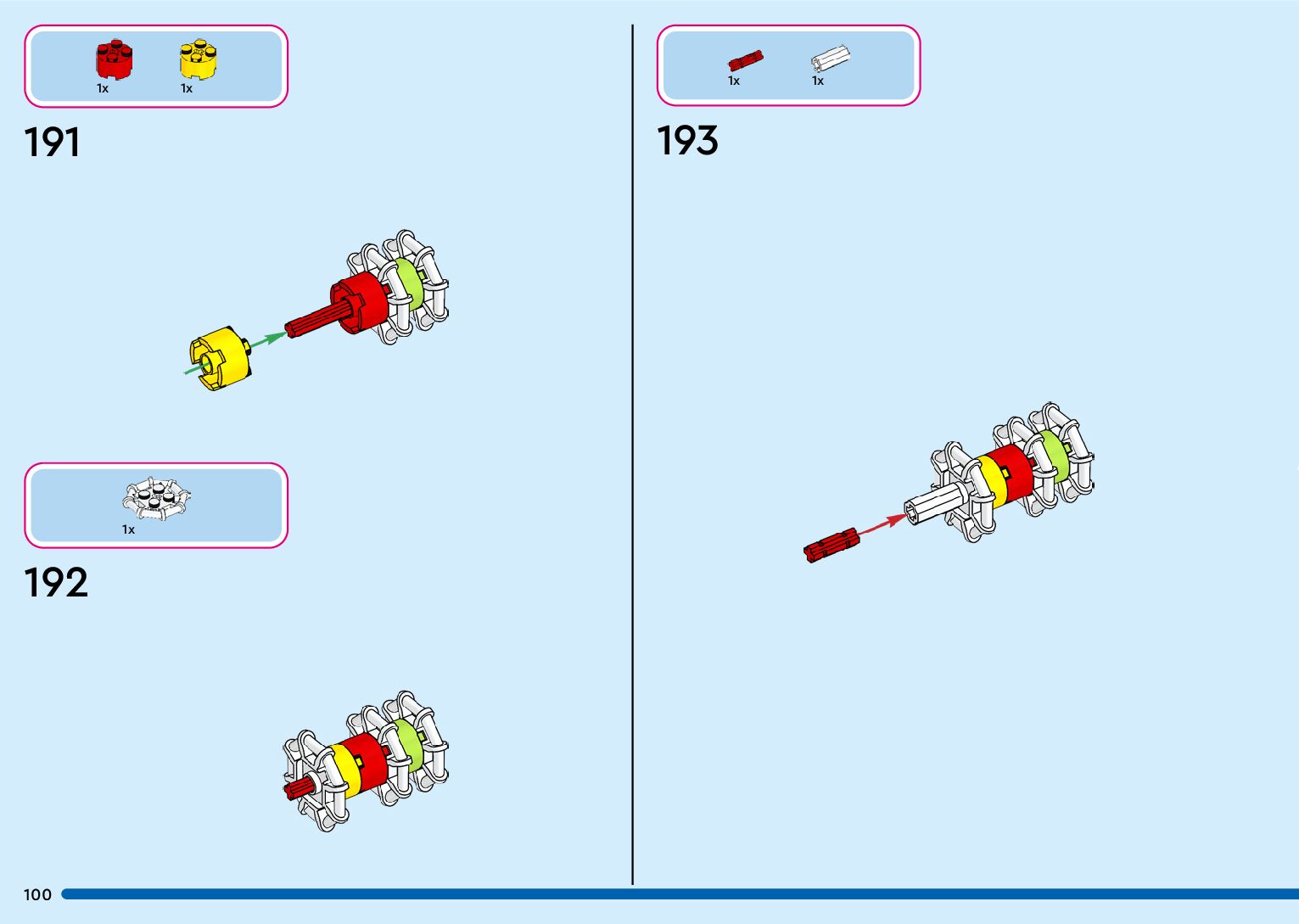 1x 1x

191

1x

192

1x 1x

193

100