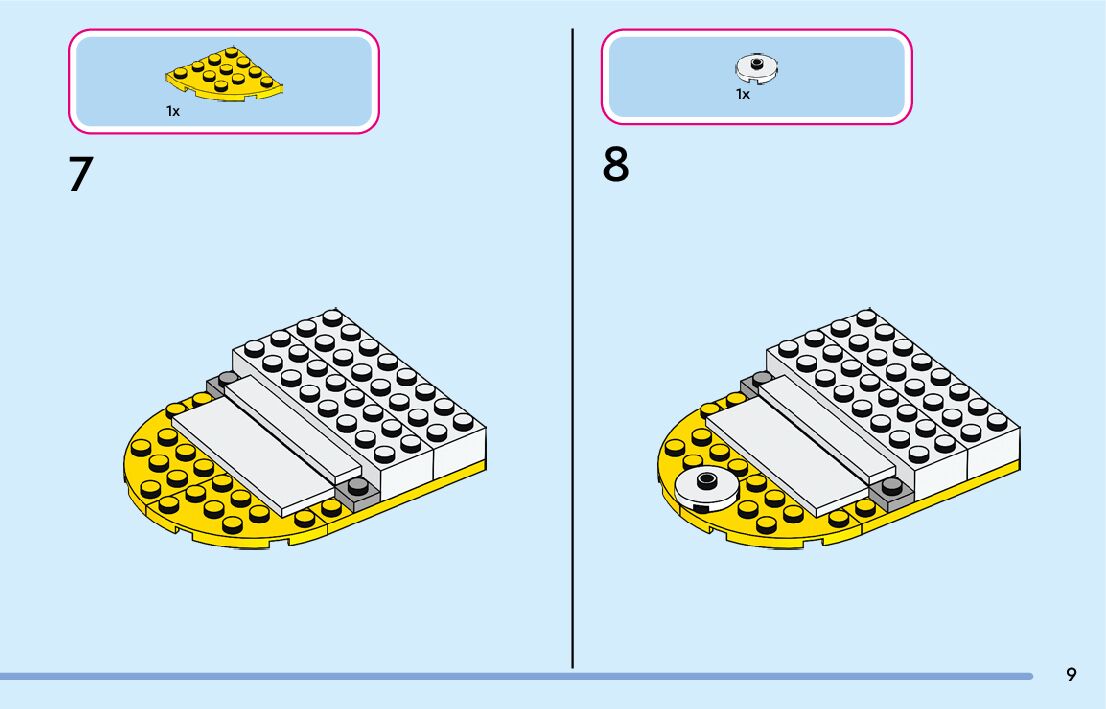 1x

7

1x

8

9