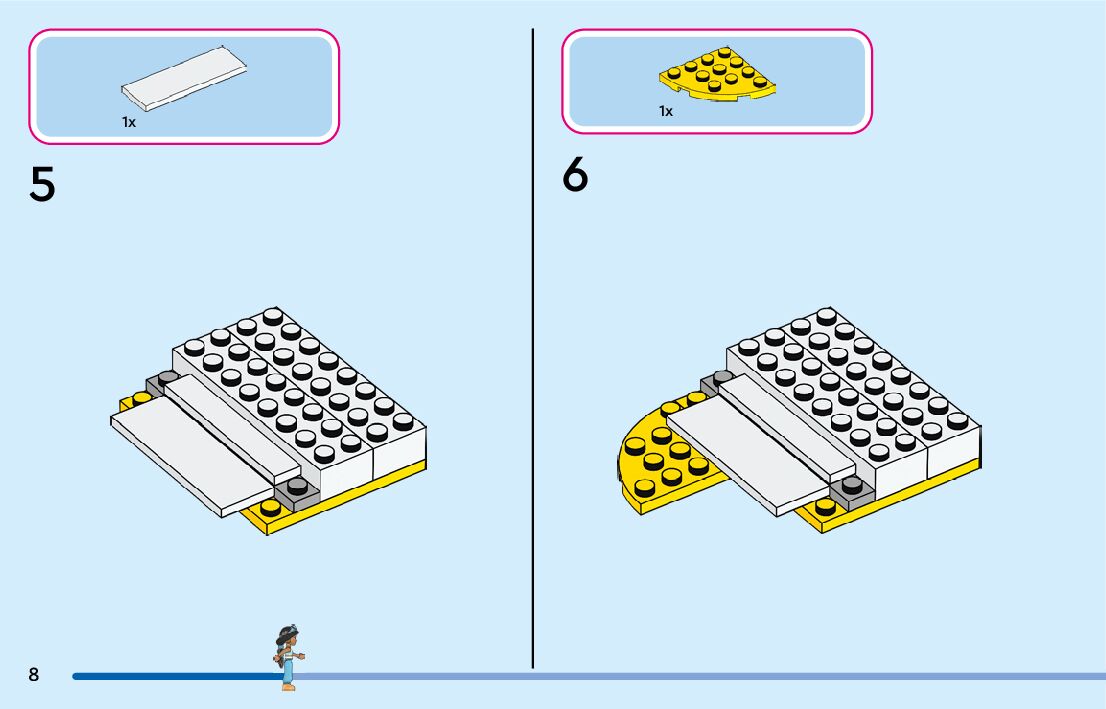 1x

5

1x

6

8