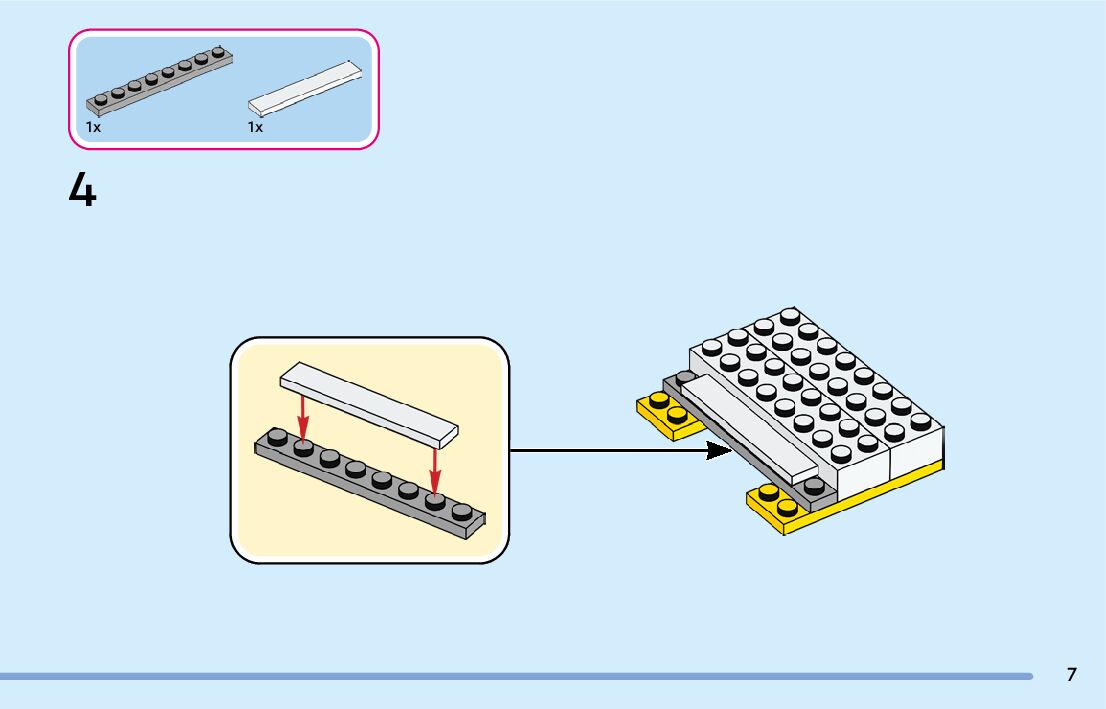 1x

1x

4

7