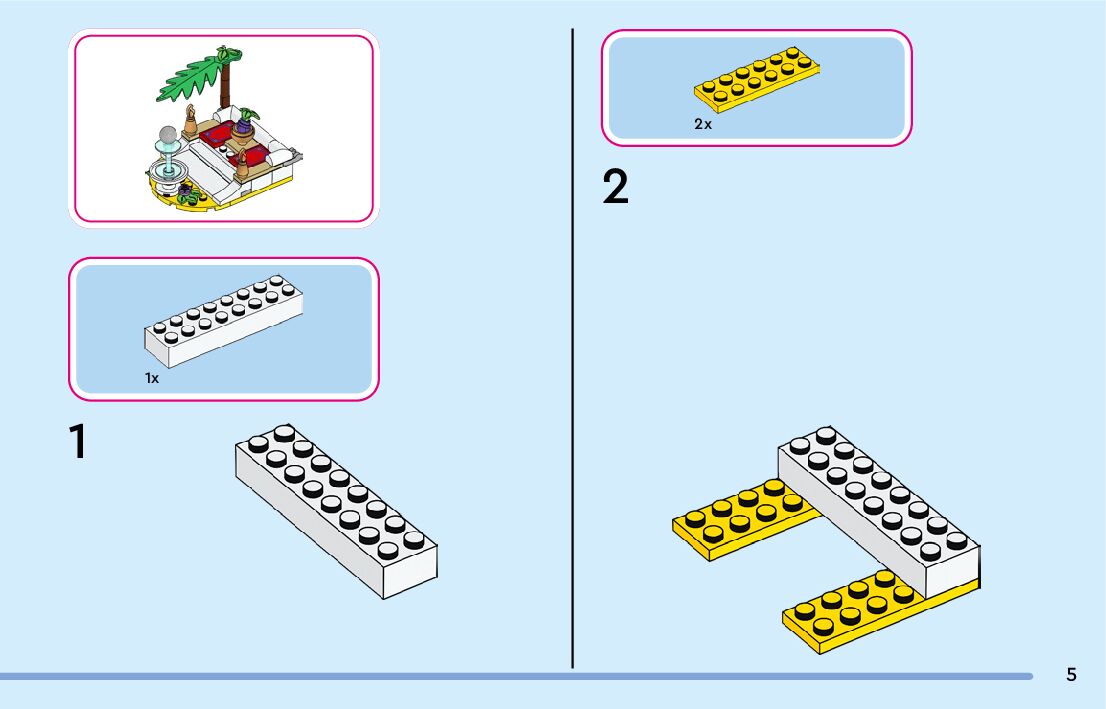 1x

1

2x

2

5