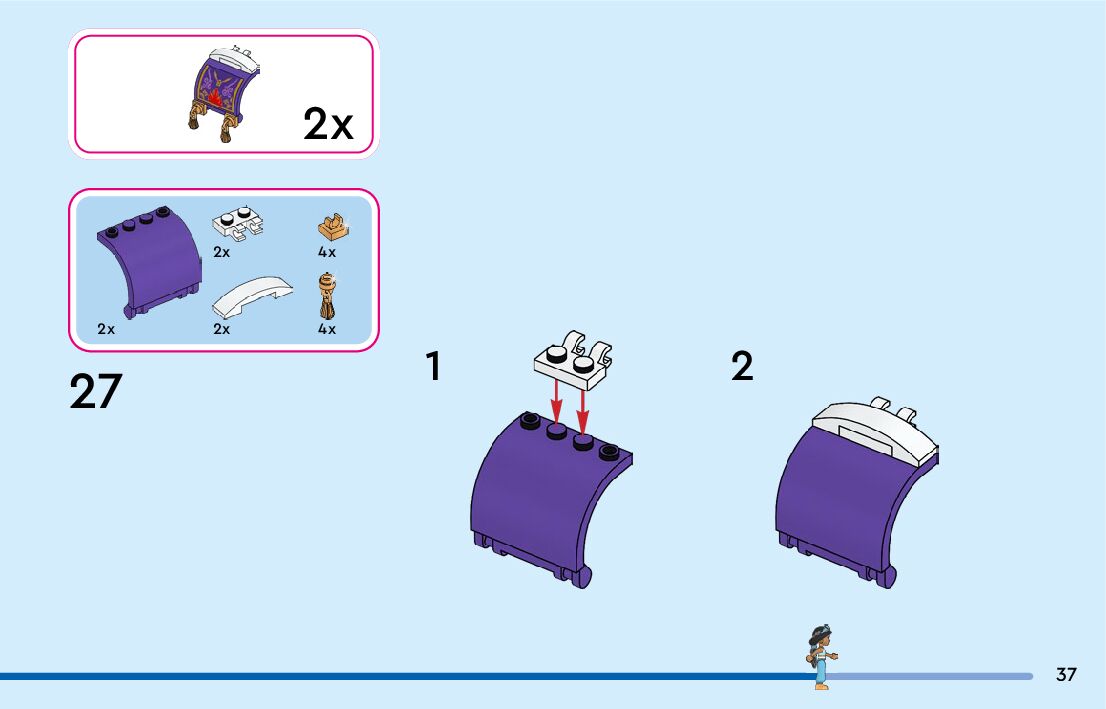 2x

2x
4x
2x
2x
4x

27

1

2

37