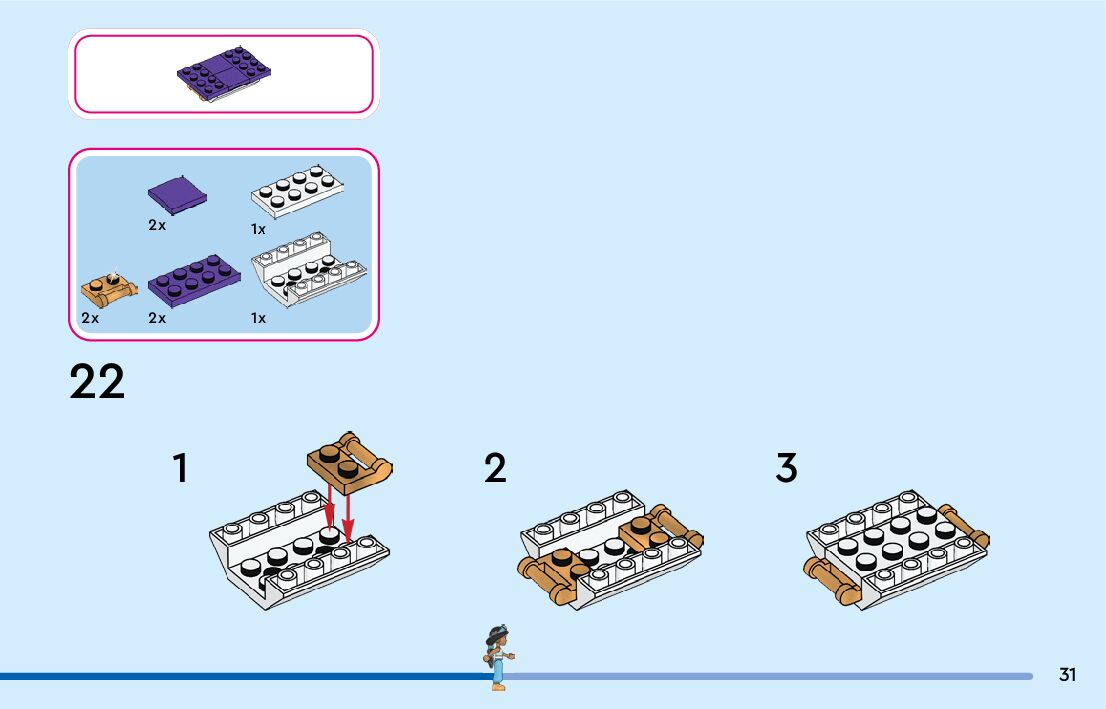 2x
1x
2x
2x
1x

22

1

2

3

31