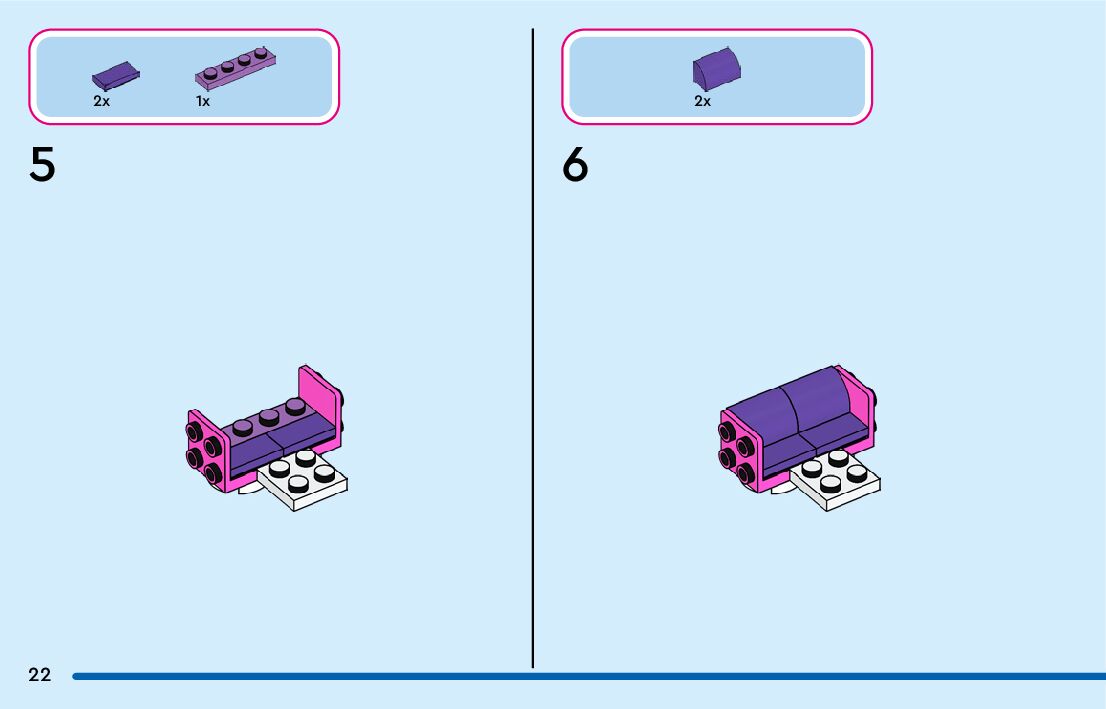 2x 1x

5

2x

6

22