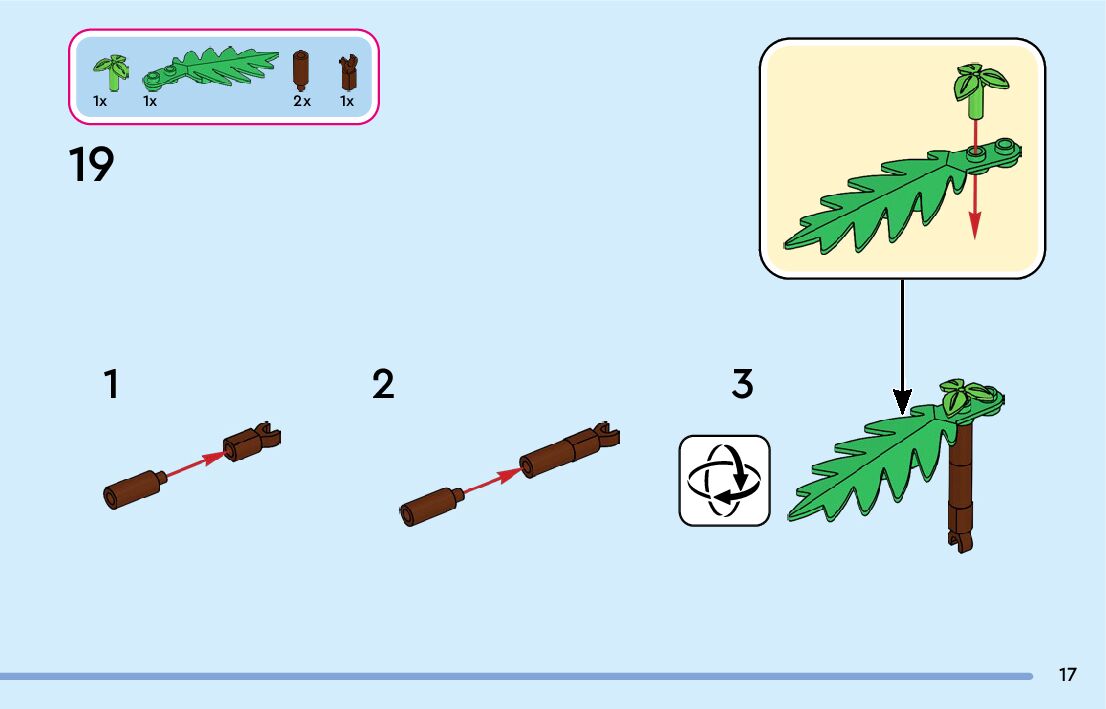 1x 1x 2x 1x

19

1

2

3

17