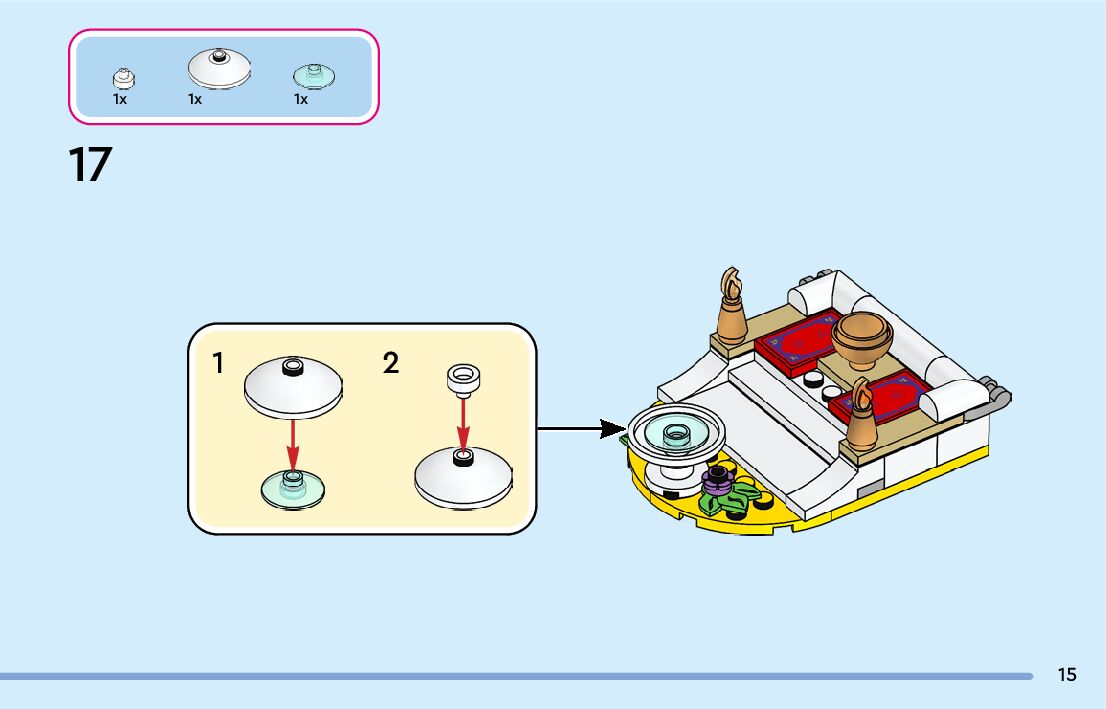 1x 1x 1x

17

1

2

15