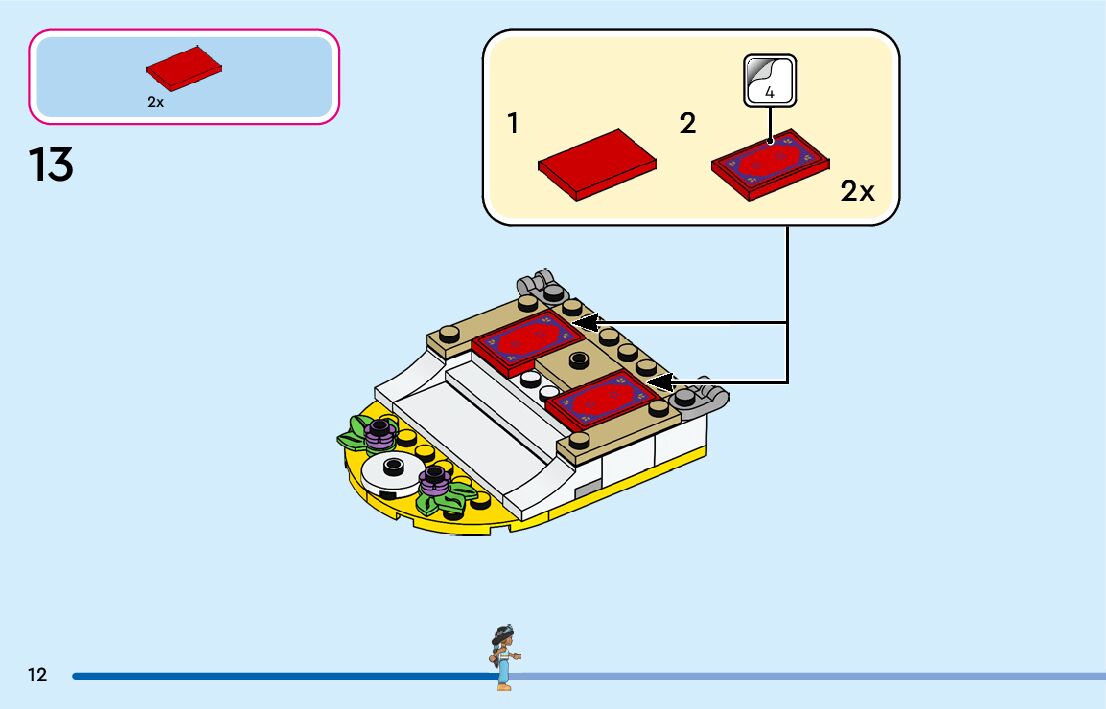 2x

13

1

2

4

2x

12