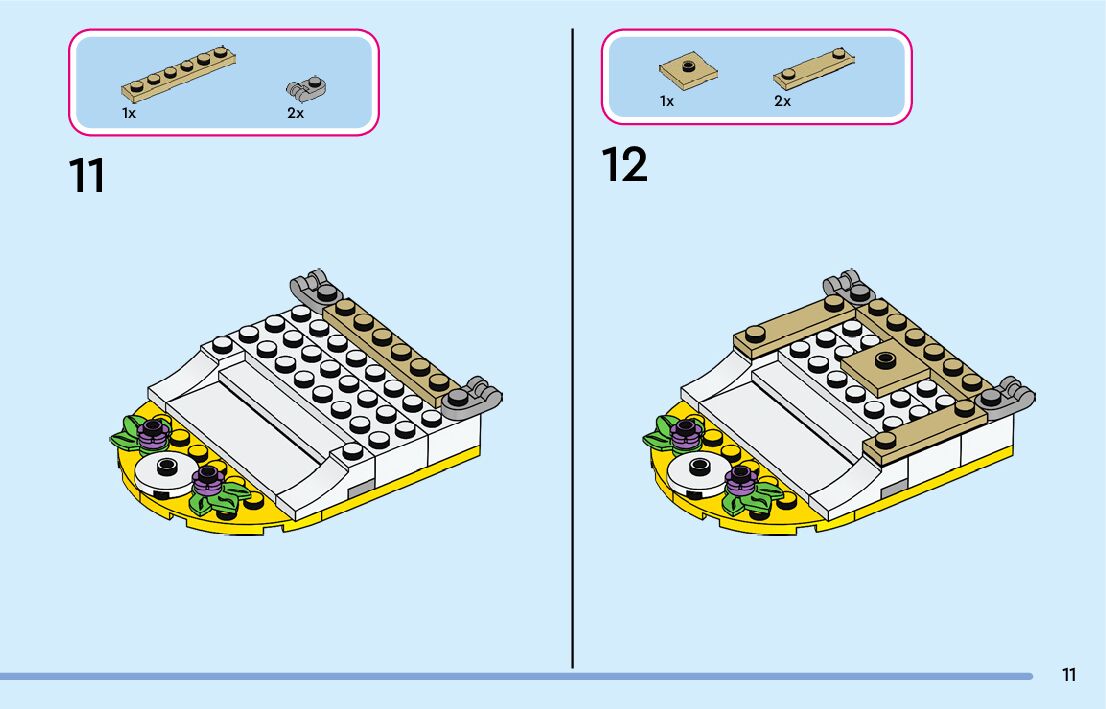 1x

2x

11

1x

2x

12

11