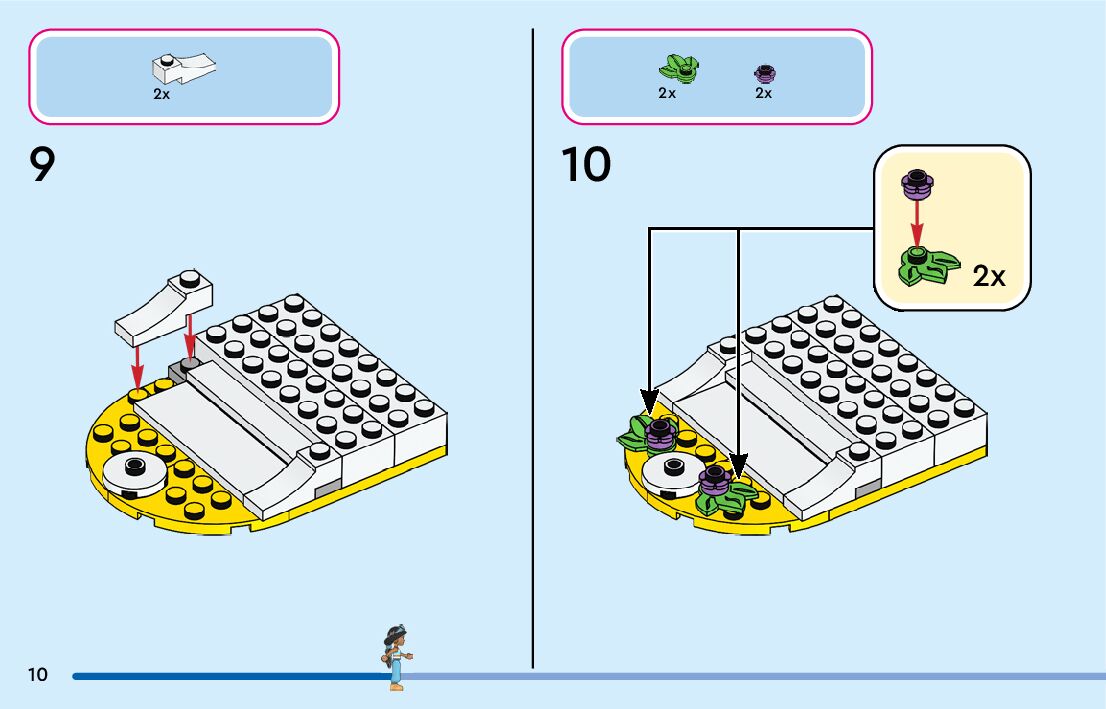 2x

9

2x 2x

10

2x

10