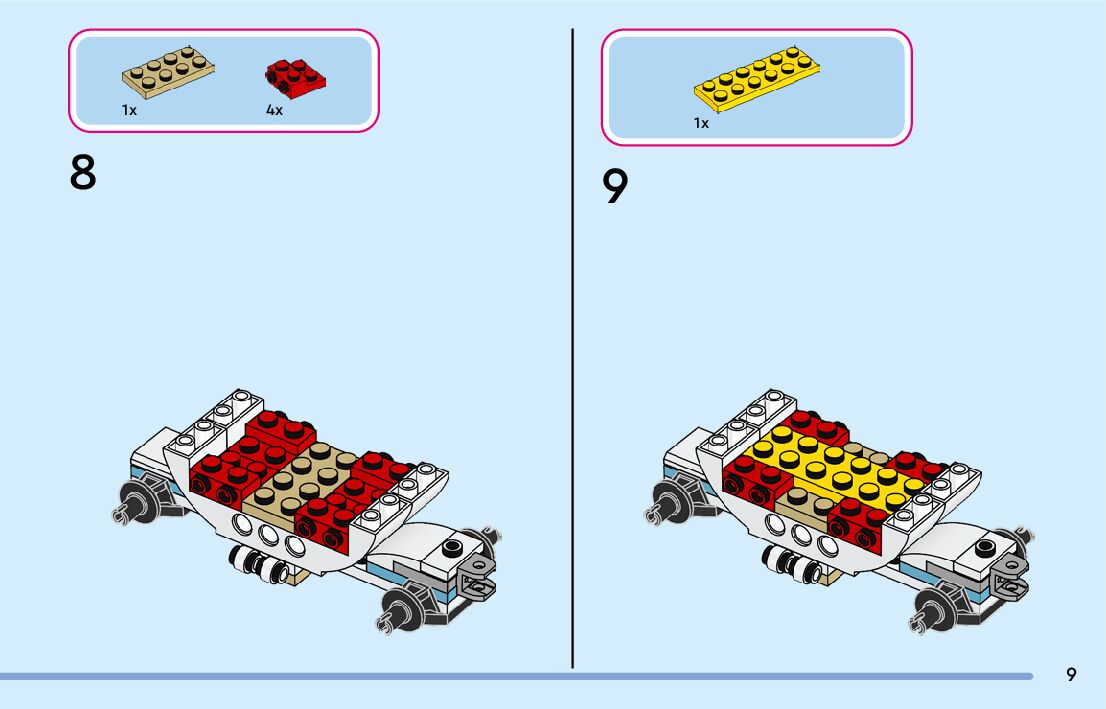 1x

4x

8

1x

9

9