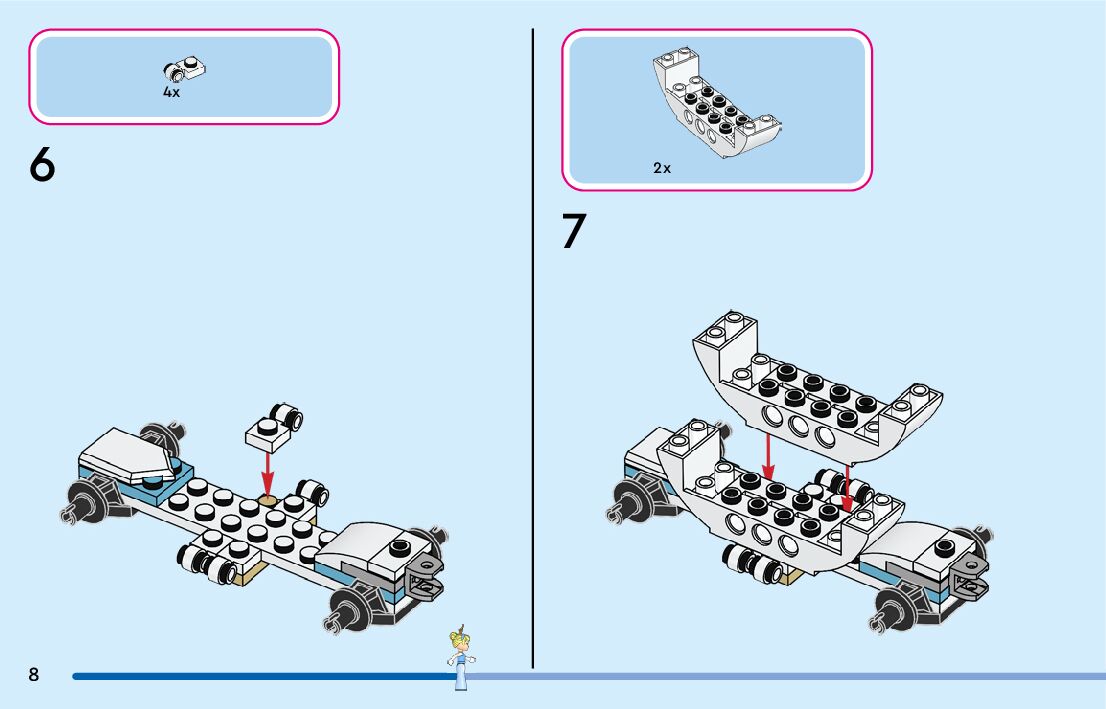 4x

6

2x

7

8