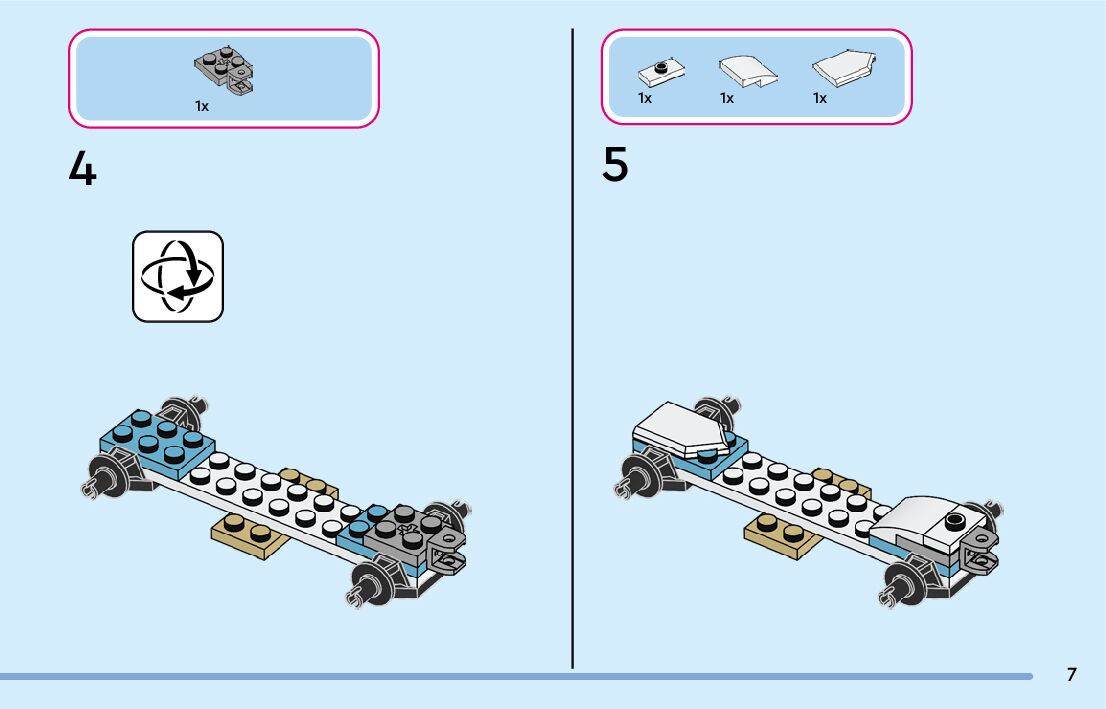 1x

4

1x 1x 1x

5

7