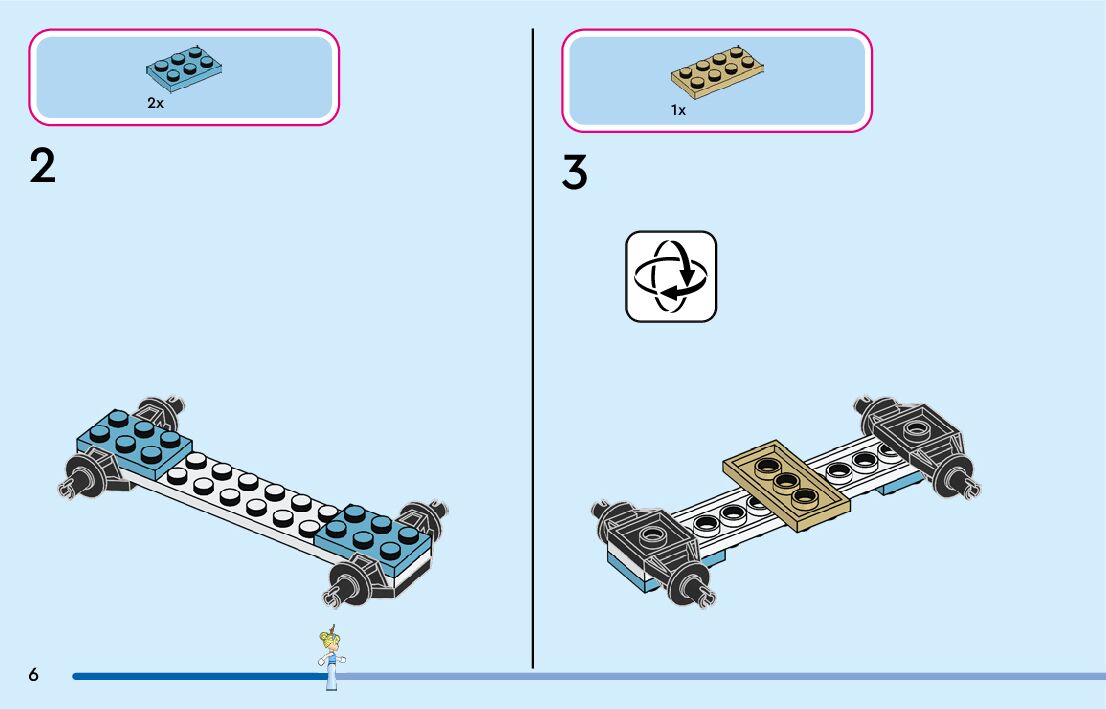 2x

2

1x

3

6