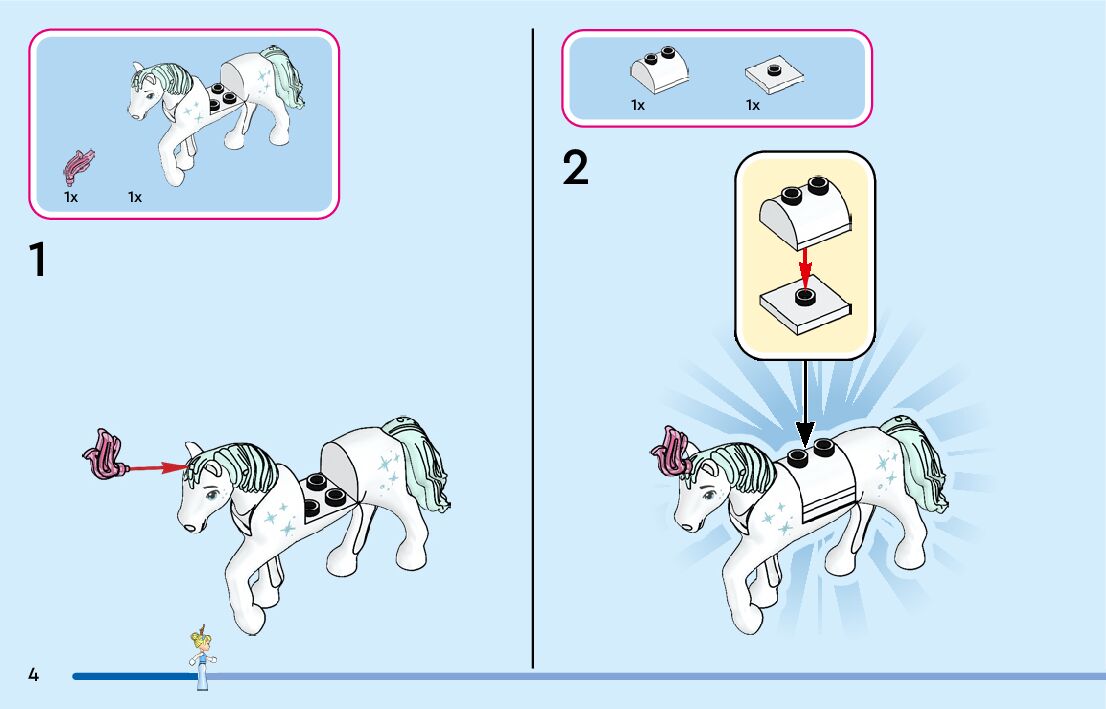 1x 1x

1

1x 1x

2

4