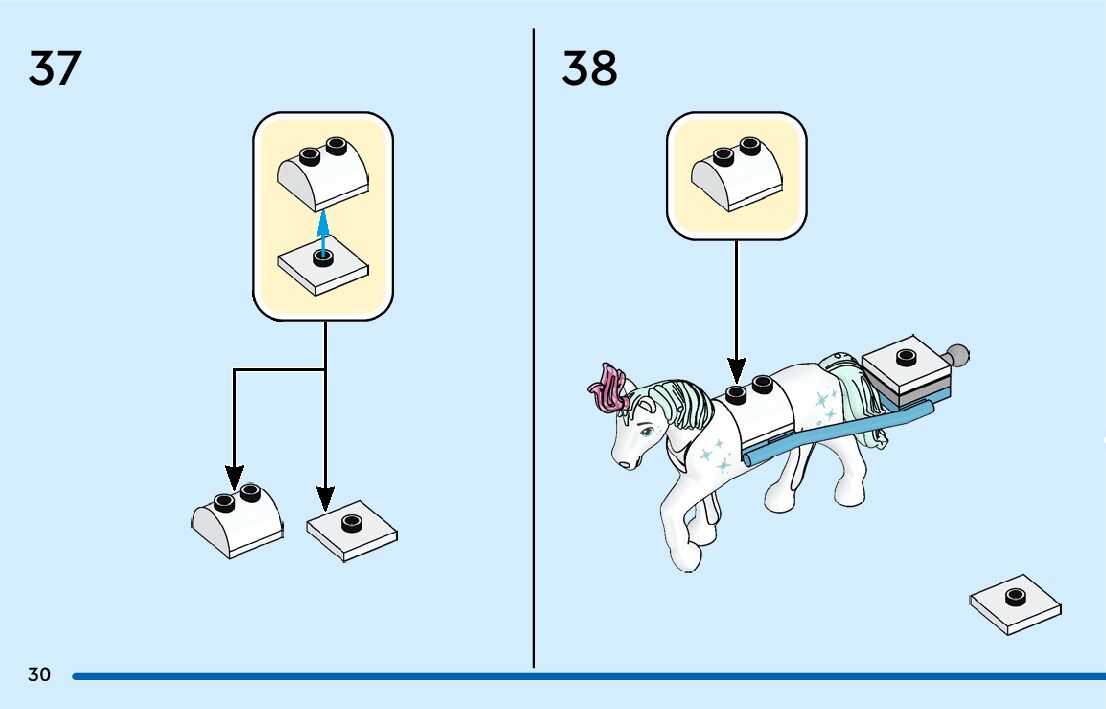 37

38

30